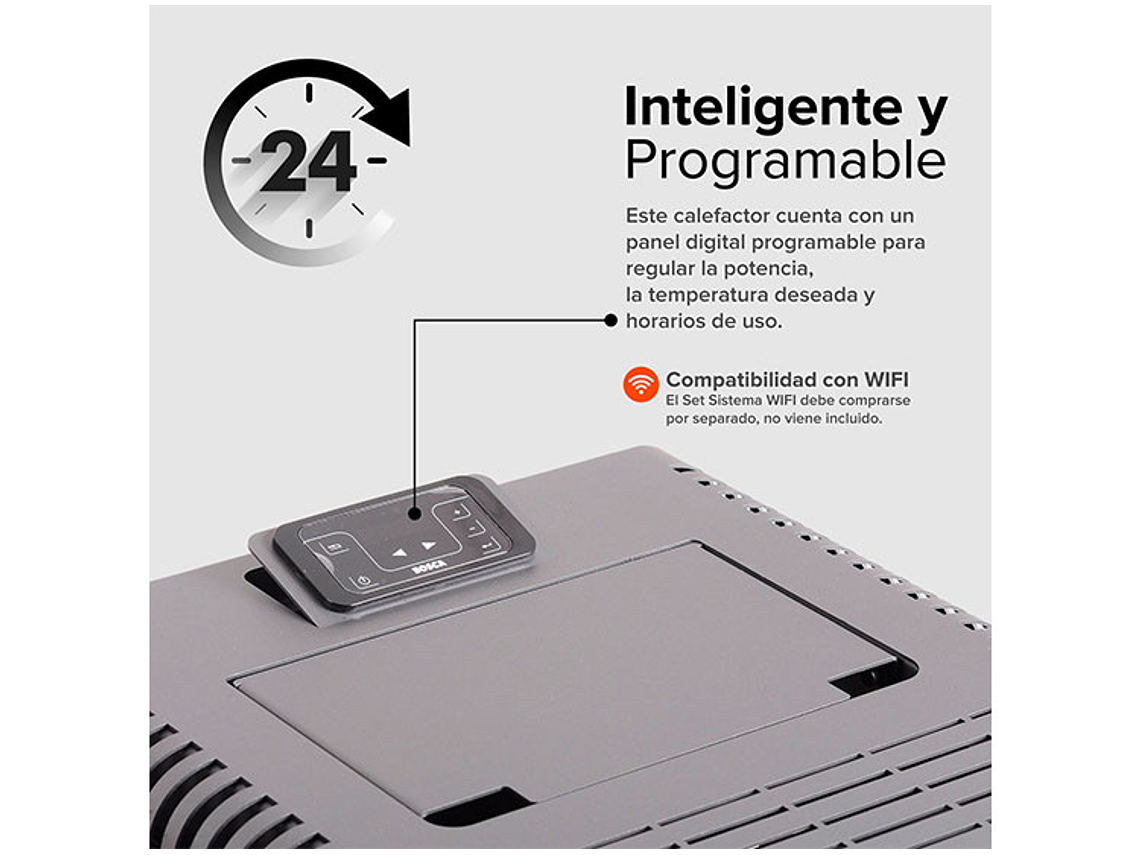 24

Inteligente y Programable

Este calefactor cuenta con un panel digital programable para regular la potencia,
la temperatura deseada y horarios de uso.

Compatibilidad con WIFI
El Set Sistema WIFI debe comprarse por separado, no viene incluido.

BOSCA