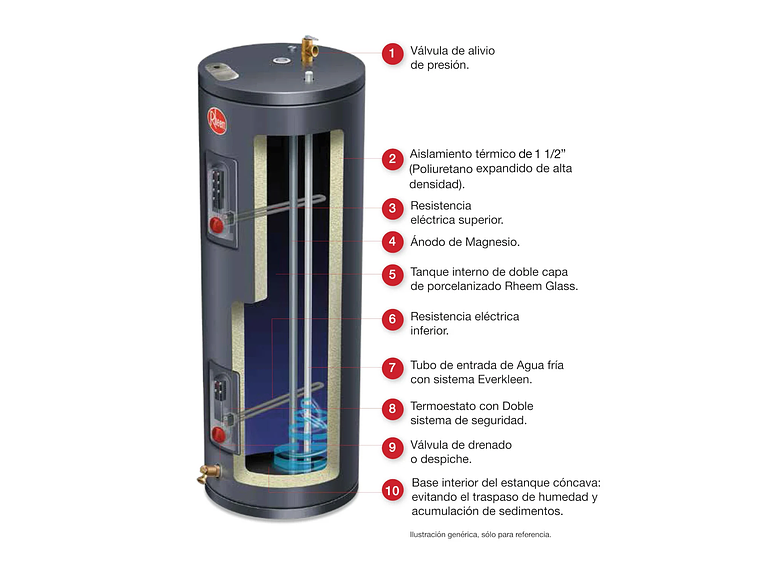 Rheem

1 Válvula de alivio de presión.

2 Aislamiento térmico de 1 1/2" (Poliuretano expandido de alta densidad).

3 Resistencia eléctrica superior.

4 Ánodo de Magnesio.

5 Tanque interno de doble capa de porcelanizado Rheem Glass.

6 Resistencia eléctrica inferior.

7 Tubo de entrada de Agua fría con sistema Everkleen.

8 Termoestato con Doble sistema de seguridad.

9 Válvula de drenado o despiche.

10 Base interior del estanque cóncava: evitando el traspaso de humedad y acumulación de sedimentos.

Ilustración genérica, sólo para referencia.