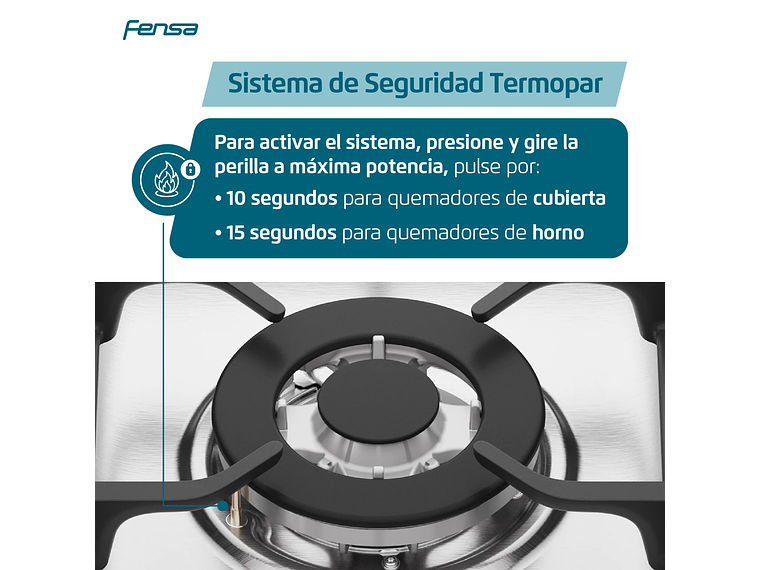 Fensa

Sistema de Seguridad Termopar

Para activar el sistema, presione y gire la perilla a máxima potencia, pulse por:

• 10 segundos para quemadores de cubierta

• 15 segundos para quemadores de horno