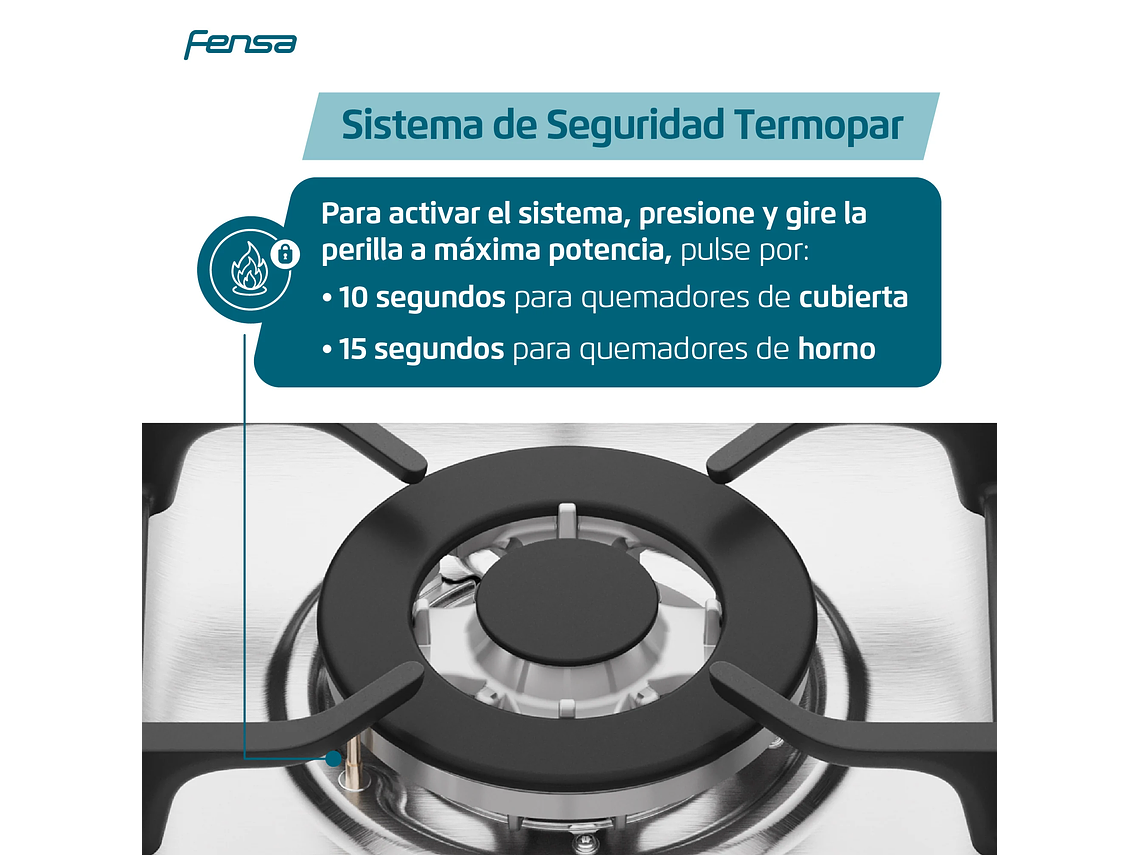 Fensa

Sistema de Seguridad Termopar

Para activar el sistema, presione y gire la perilla a máxima potencia, pulse por:

• 10 segundos para quemadores de cubierta

• 15 segundos para quemadores de horno