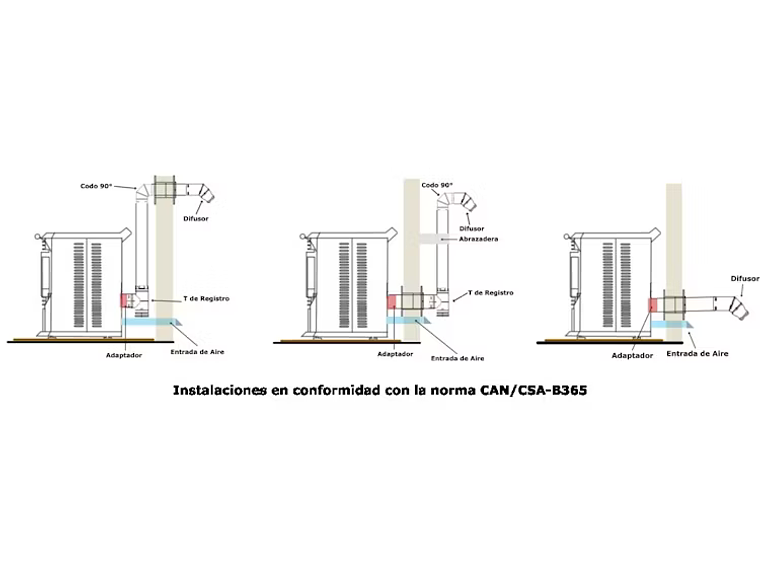 Codo 90°
Difusor
T de Registro
Adaptador
Entrada de Aire

Codo 90°
Difusor
Abrazadera
T de Registro
Adaptador
Entrada de Aire

Difusor
Adaptador
Entrada de Aire

Instalaciones en conformidad con la norma CAN/CSA-B365