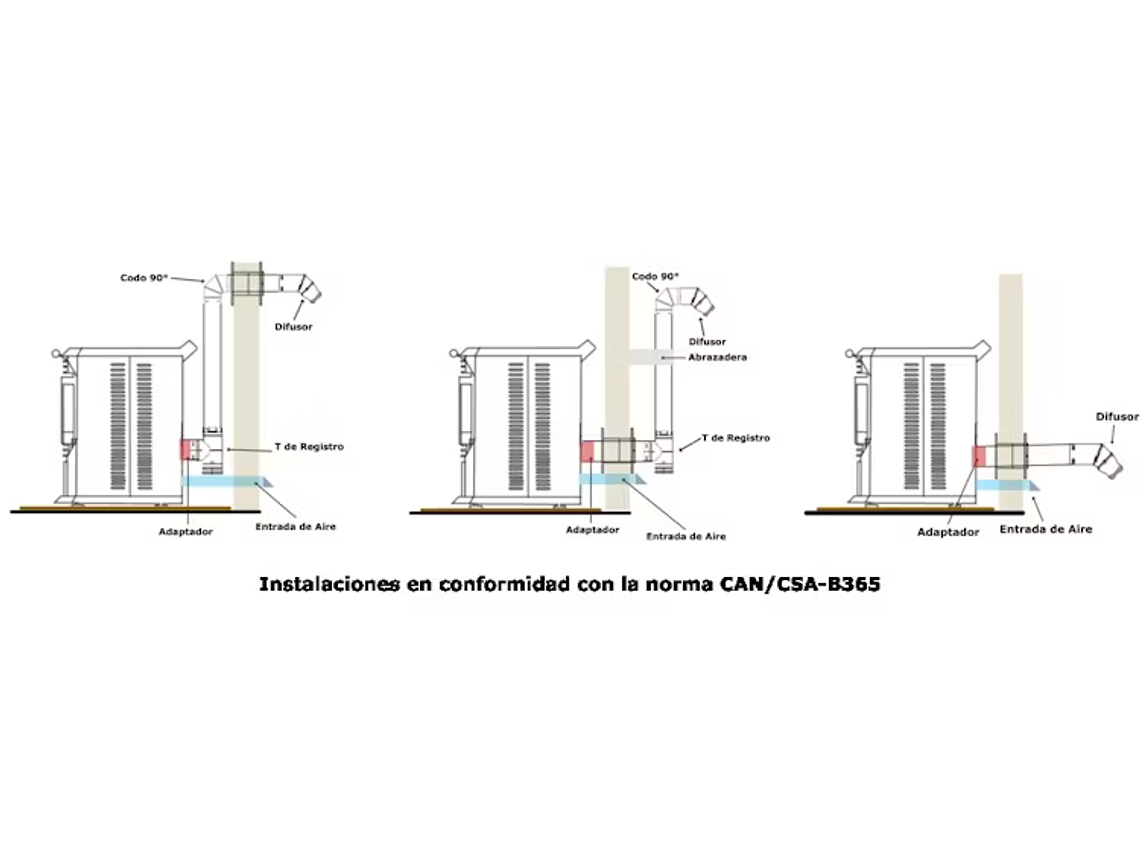 Codo 90°
Difusor
T de Registro
Adaptador
Entrada de Aire

Codo 90°
Difusor
Abrazadera
T de Registro
Adaptador
Entrada de Aire

Difusor
Adaptador
Entrada de Aire

Instalaciones en conformidad con la norma CAN/CSA-B365