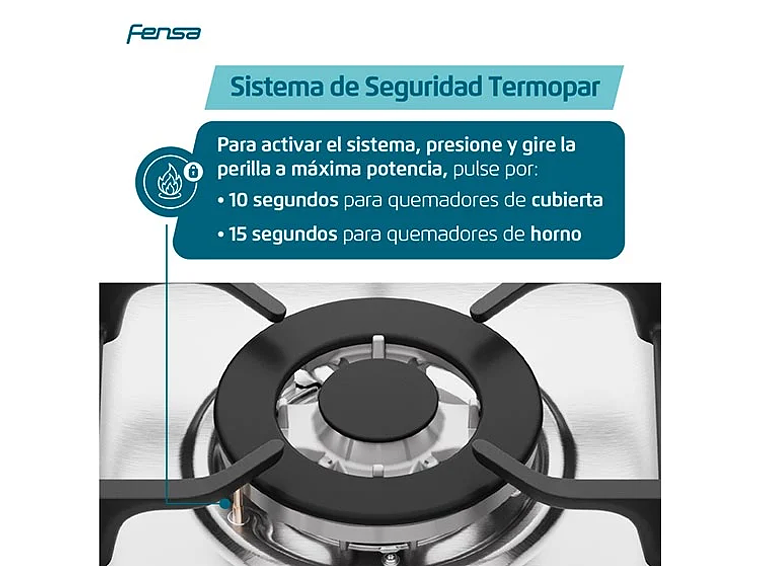 Fensa

Sistema de Seguridad Termopar

Para activar el sistema, presione y gire la perilla a máxima potencia, pulse por:
• 10 segundos para quemadores de cubierta
• 15 segundos para quemadores de horno