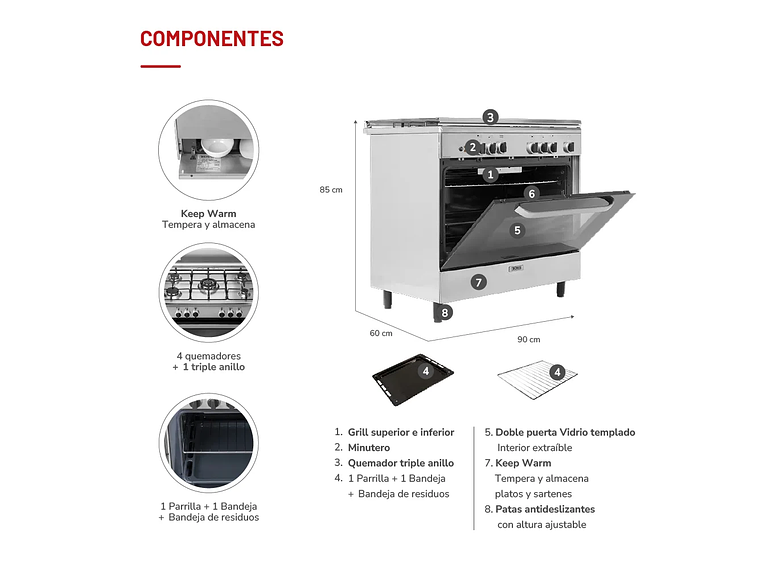 COMPONENTES

Keep Warm
Tempera y almacena

4 quemadores
+ 1 triple anillo

1 Parrilla + 1 Bandeja
+ Bandeja de residuos

3
2
1
6
5
7
8
85 cm
60 cm
90 cm
4
4

1. Grill superior e inferior
2. Minutero
3. Quemador triple anillo
4. 1 Parrilla + 1 Bandeja
+ Bandeja de residuos

5. Doble puerta Vidrio templado
Interior extraíble
7. Keep Warm
Tempera y almacena
platos y sartenes
8. Patas antideslizantes
con altura ajustable