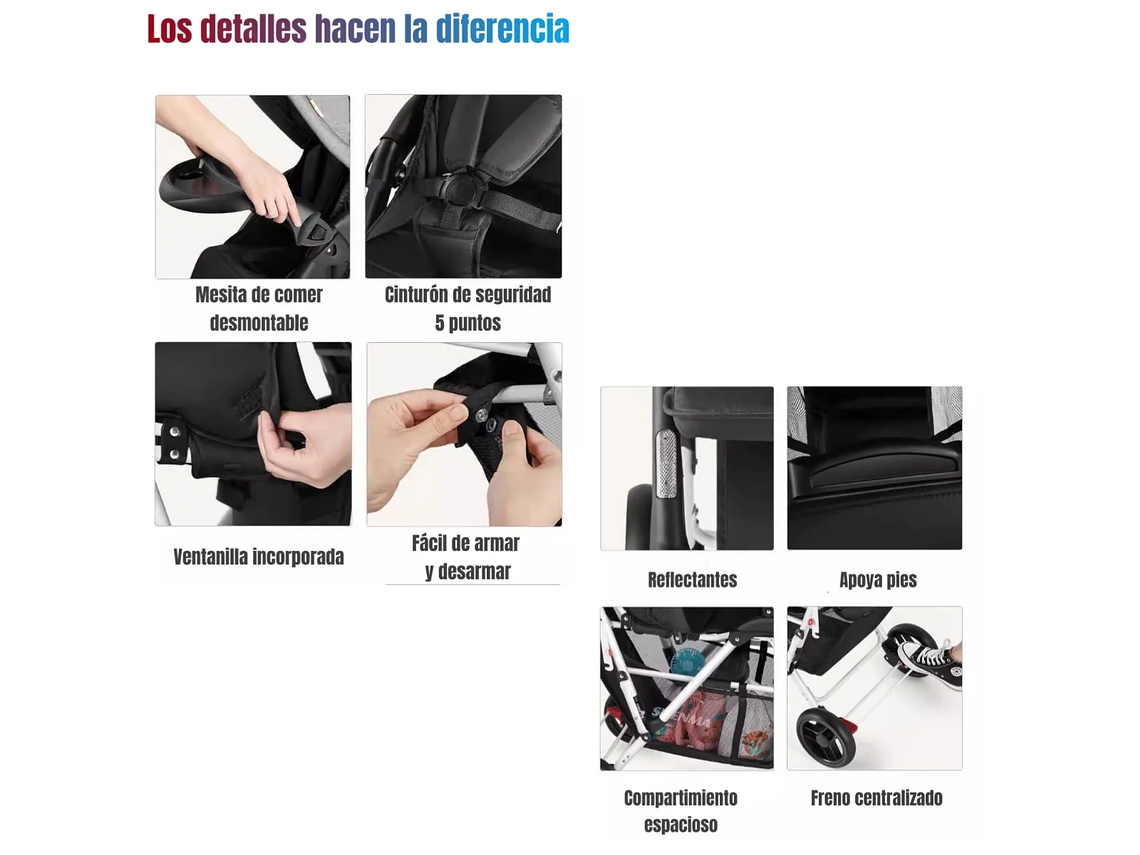 Los detalles hacen la diferencia

Mesita de comer desmontable

Cinturón de seguridad 5 puntos

Ventanilla incorporada

Fácil de armar y desarmar

Reflectantes

Apoya pies

Compartimiento espacioso

Freno centralizado