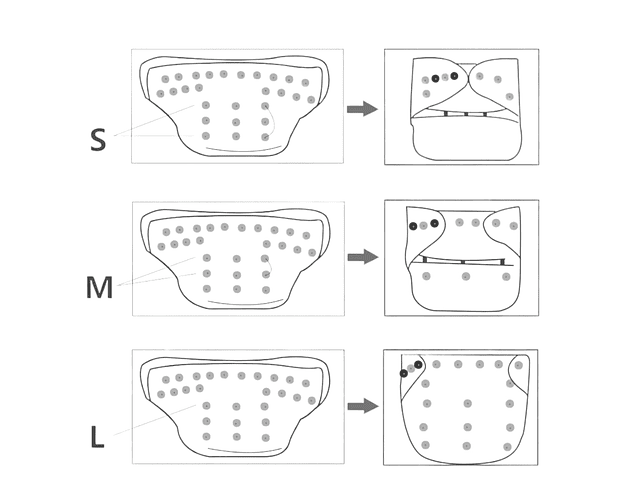 S

M

L