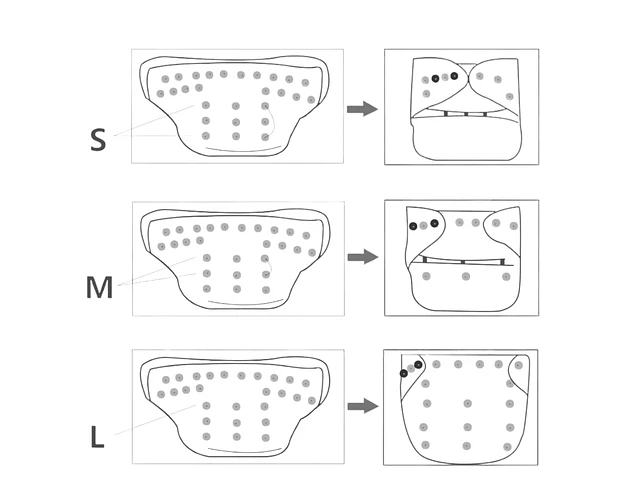 S

M

L