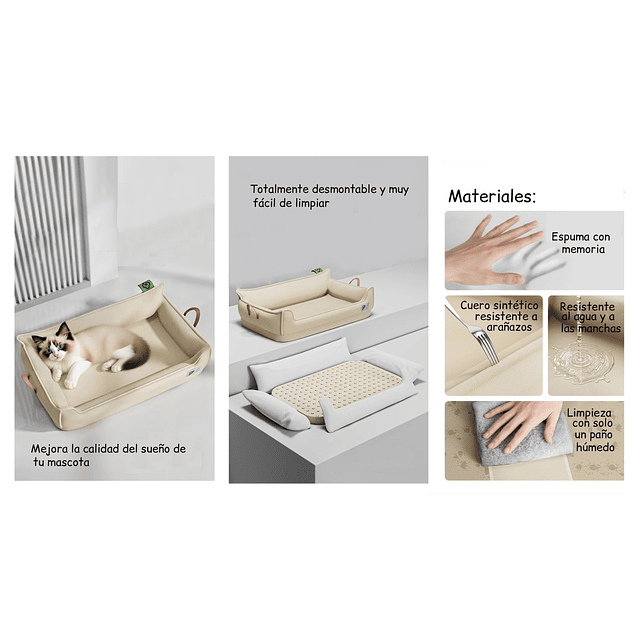 Mejora la calidad del sueño de tu mascota

Totalmente desmontable y muy fácil de limpiar

Materiales:

Espuma con memoria

Cuero sintético resistente a arañazos

Resistente al agua y a las manchas

Limpieza con solo un paño húmedo