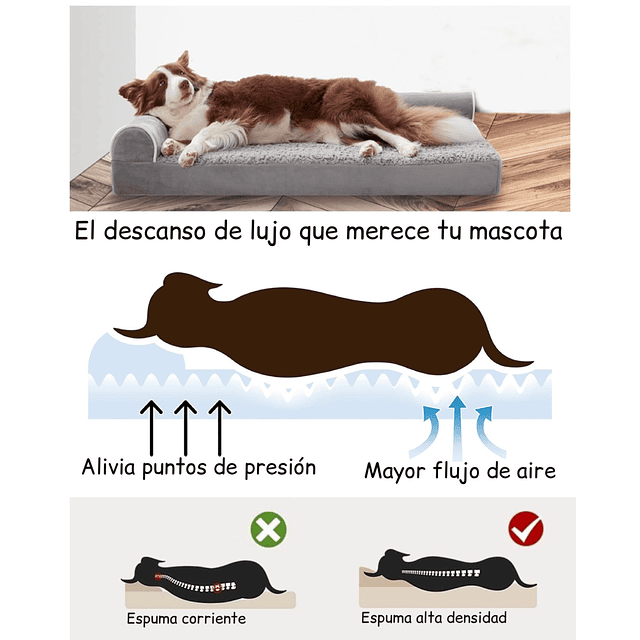 El descanso de lujo que merece tu mascota

Alivia puntos de presión

Mayor flujo de aire

Espuma corriente

Espuma alta densidad