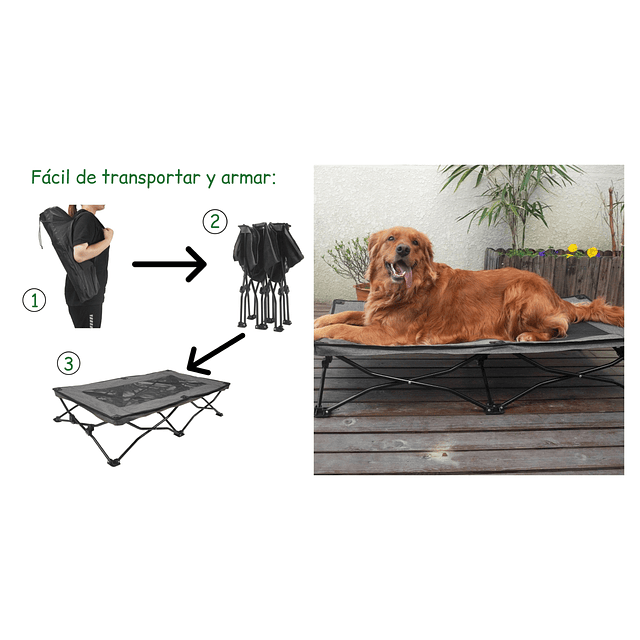 Fácil de transportar y armar:

1

2

3