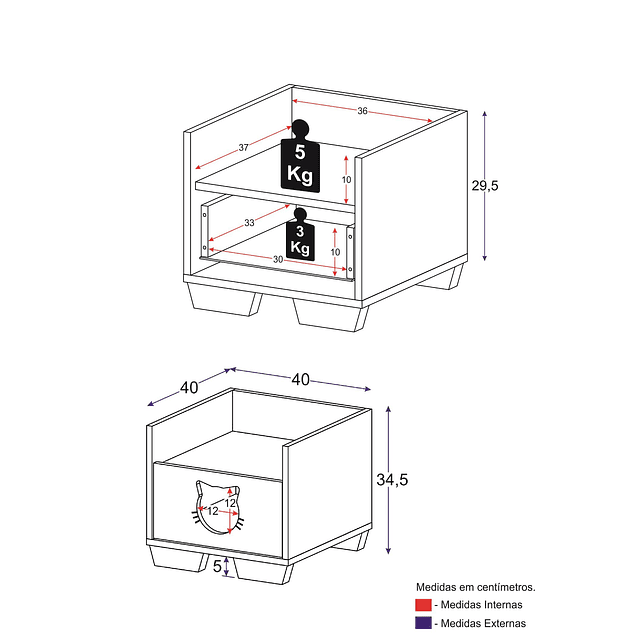 36
37
5 Kg
10
29,5
33
3 Kg
10
30

40
40
34,5
12
12
5

Medidas em centímetros.
- Medidas Internas
- Medidas Externas