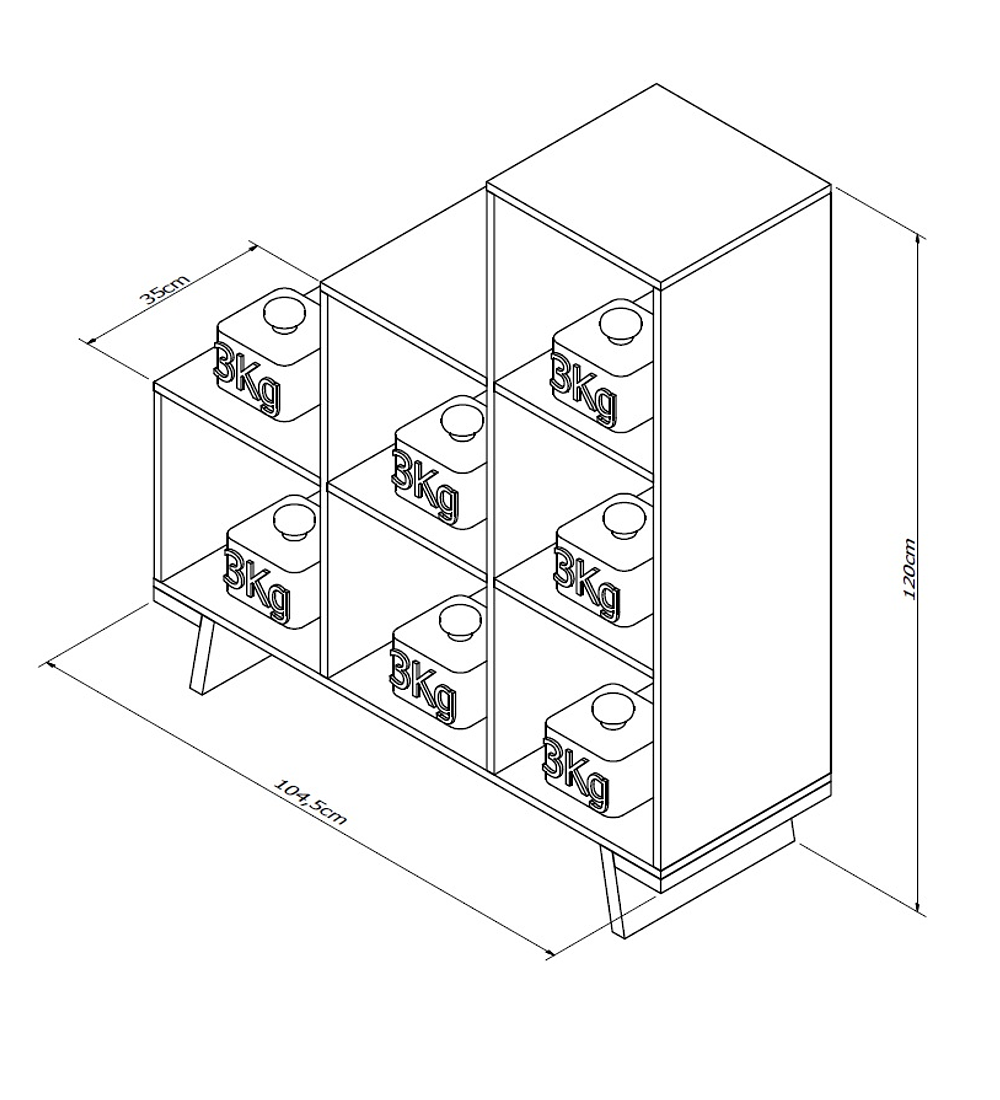 35cm

3Kg

3Kg

3Kg

3Kg

3Kg

3Kg

3Kg

120cm

104,5cm