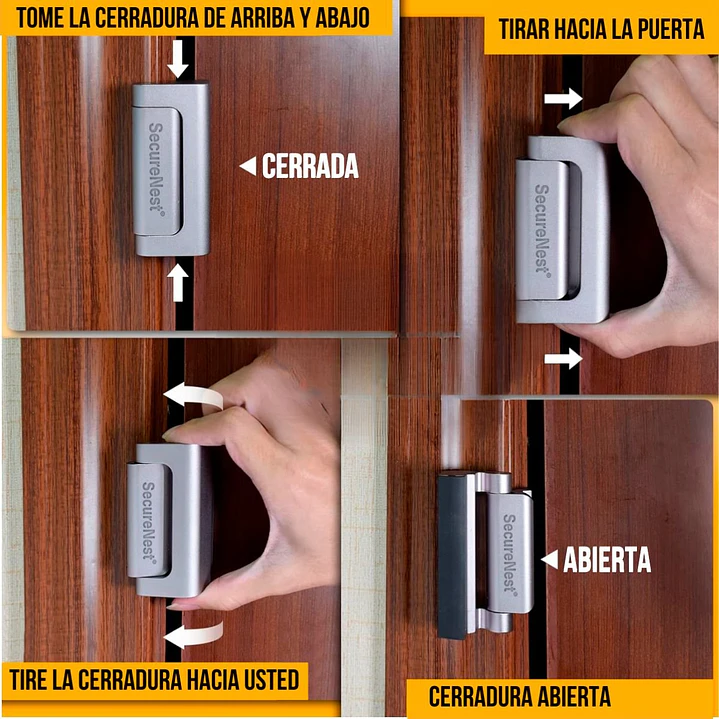 TOME LA CERRADURA DE ARRIBA Y ABAJO

SecureNest®

CERRADA

TIRAR HACIA LA PUERTA

SecureNest®

SecureNest®

TIRE LA CERRADURA HACIA USTED

SecureNest®

ABIERTA

CERRADURA ABIERTA