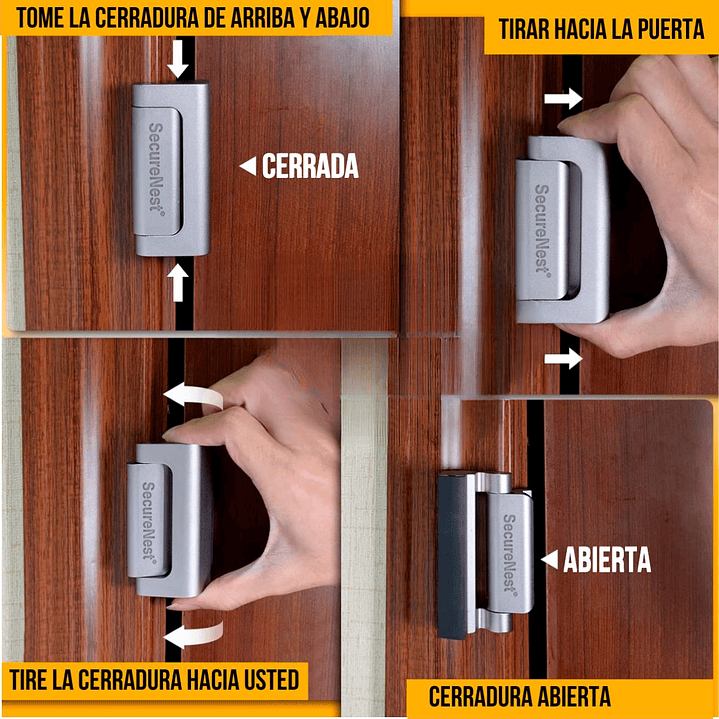 TOME LA CERRADURA DE ARRIBA Y ABAJO

SecureNest®

CERRADA

TIRAR HACIA LA PUERTA

SecureNest®

SecureNest®

TIRE LA CERRADURA HACIA USTED

SecureNest®

ABIERTA

CERRADURA ABIERTA