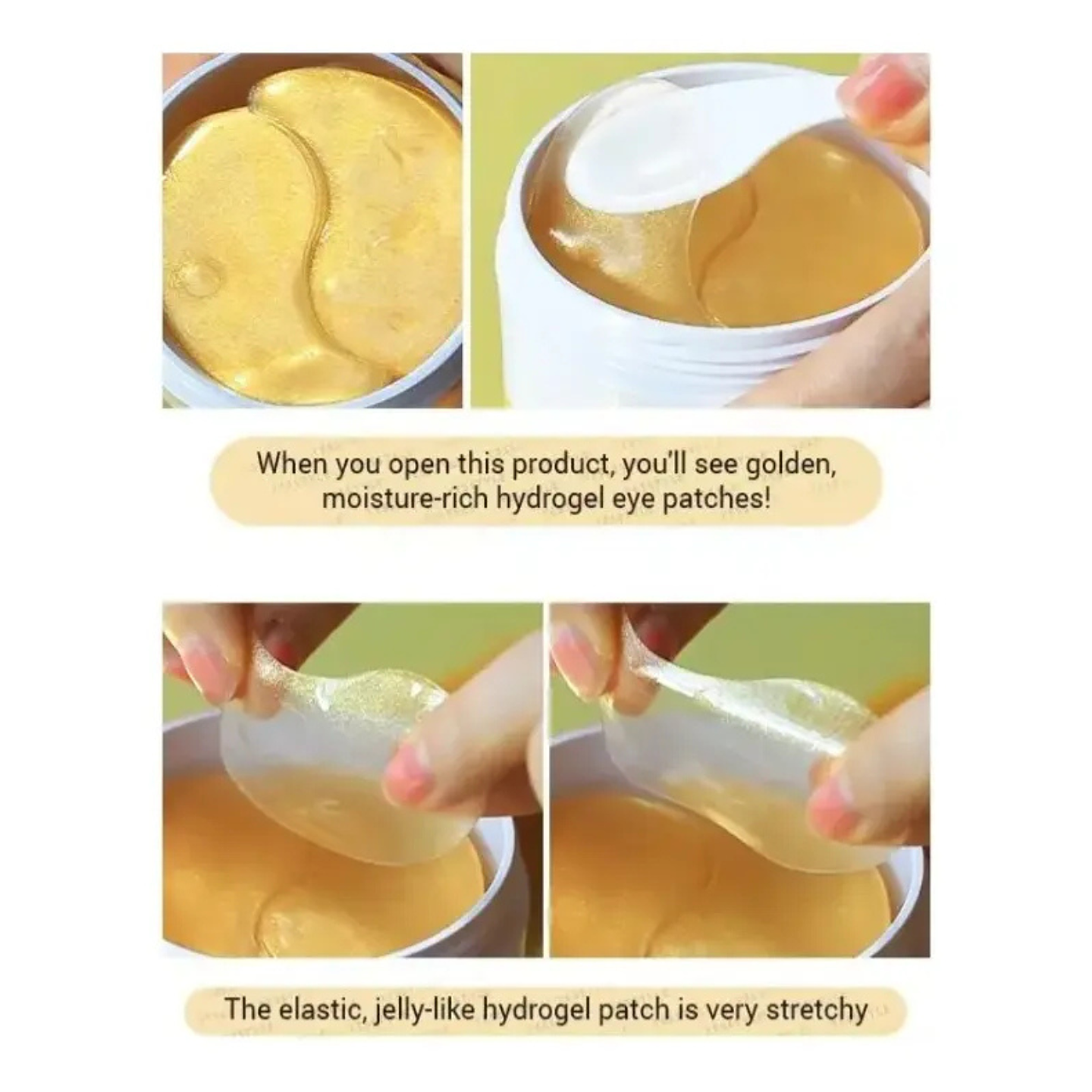 When you open this product, you'll see golden, moisture-rich hydrogel eye patches!

The elastic, jelly-like hydrogel patch is very stretchy