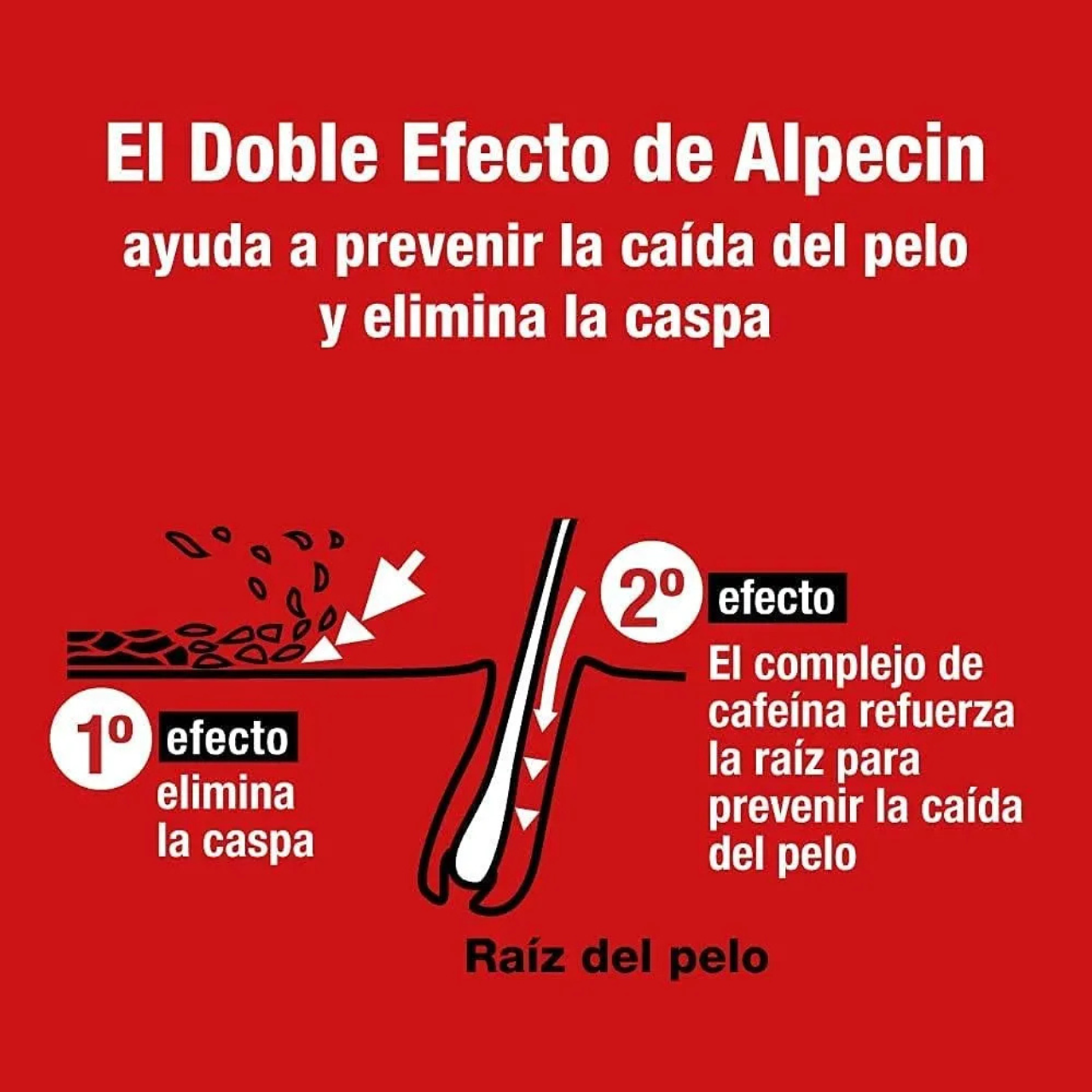 El Doble Efecto de Alpecin
ayuda a prevenir la caída del pelo y elimina la caspa

1º efecto
elimina la caspa

2º efecto
El complejo de cafeína refuerza la raíz para prevenir la caída del pelo

Raíz del pelo