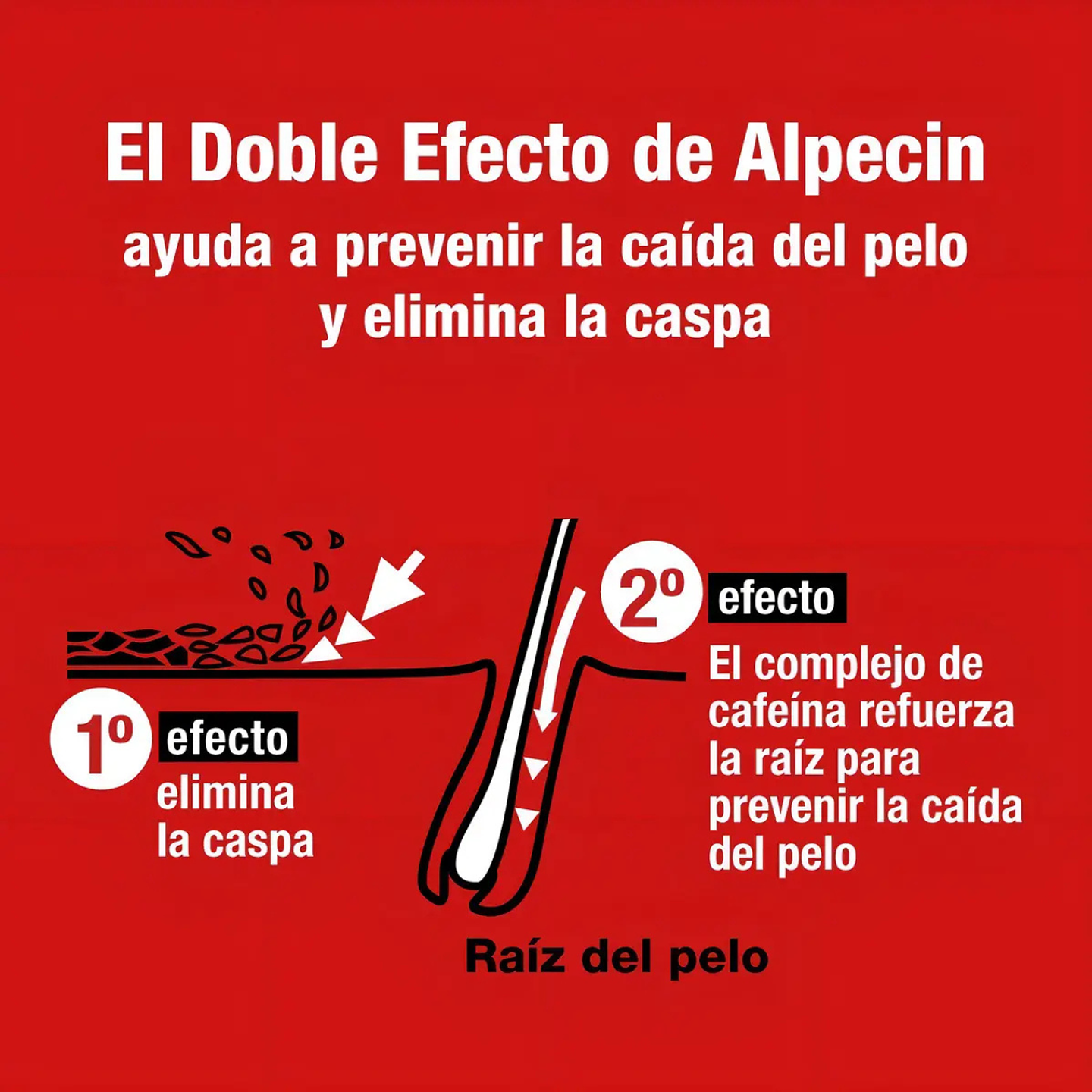 El Doble Efecto de Alpecin
ayuda a prevenir la caída del pelo y elimina la caspa

1º efecto
elimina la caspa

2º efecto
El complejo de cafeína refuerza la raíz para prevenir la caída del pelo

Raíz del pelo