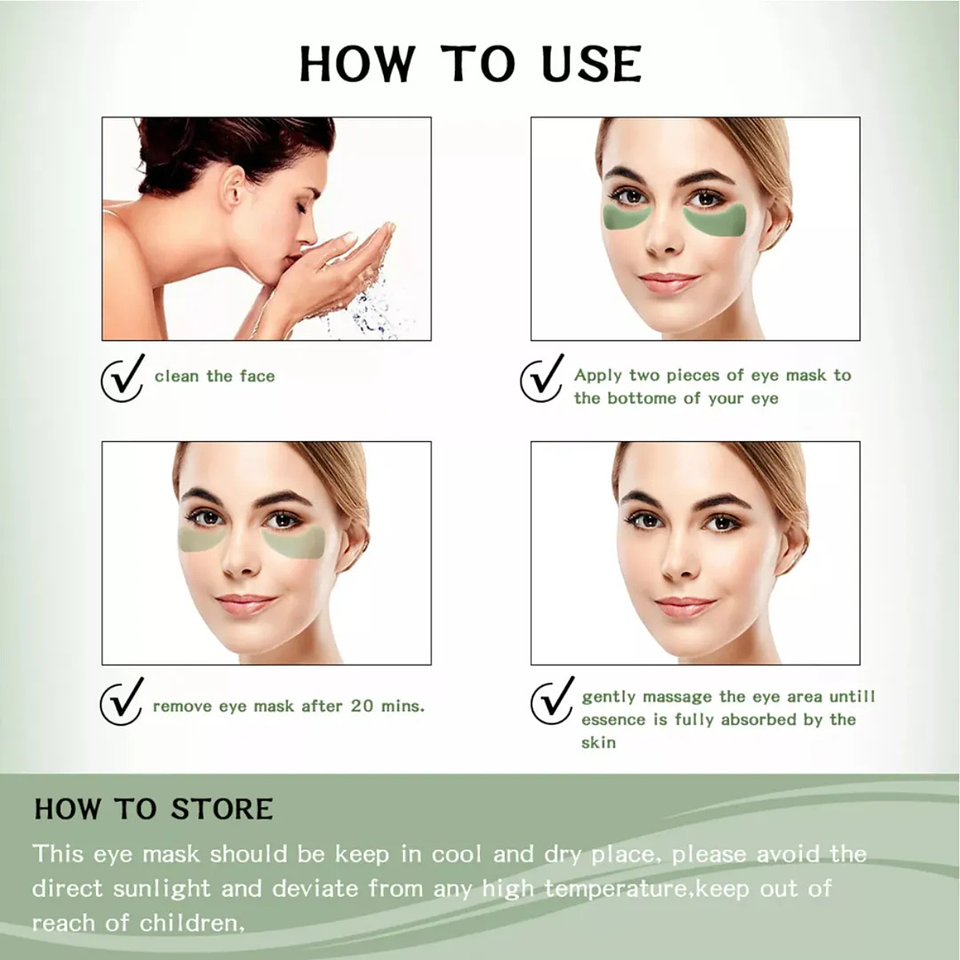 HOW TO USE

clean the face

Apply two pieces of eye mask to the bottome of your eye

remove eye mask after 20 mins.

gently massage the eye area untill essence is fully absorbed by the skin

HOW TO STORE

This eye mask should be keep in cool and dry place, please avoid the direct sunlight and deviate from any high temperature,keep out of reach of children,