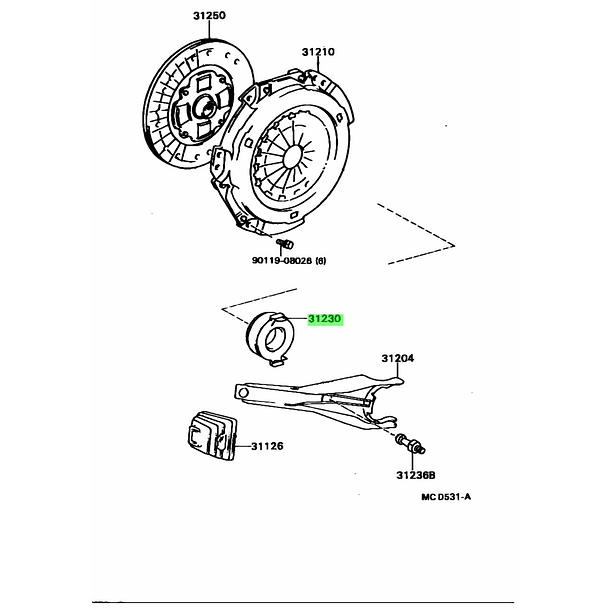 31250

31210

90119-08028 (6)

31230

31204

31126

31236B

MC D531-A