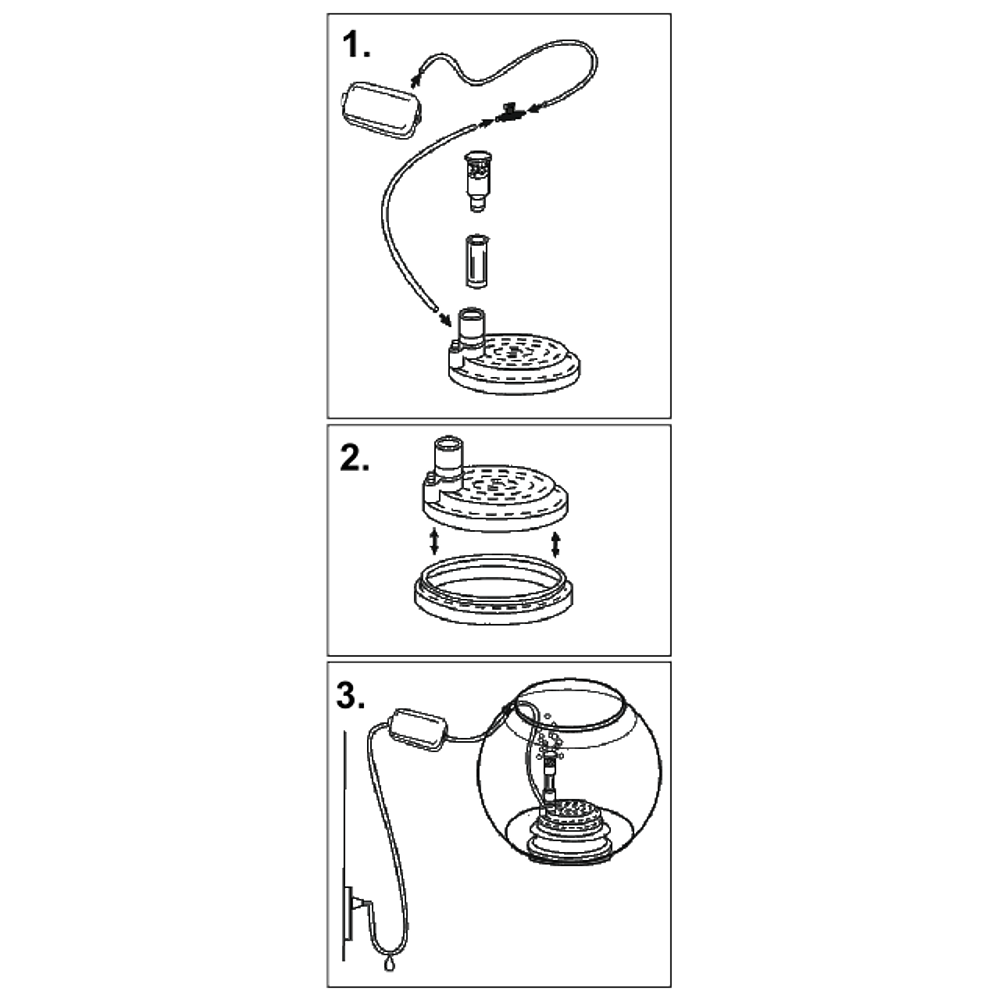 1.

2.

3.