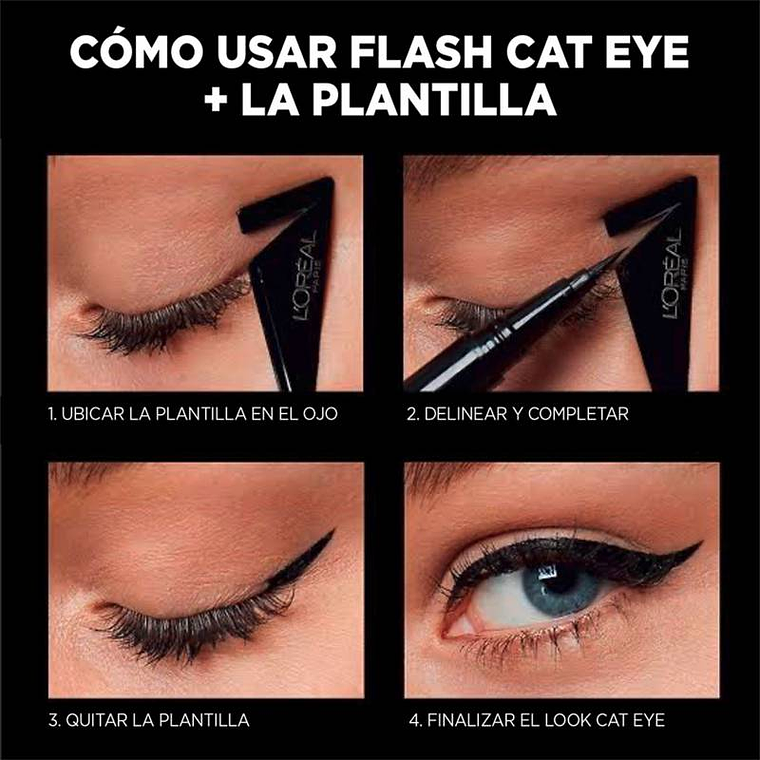 CÓMO USAR FLASH CAT EYE + LA PLANTILLA

L'ORÉAL PARIS

1. UBICAR LA PLANTILLA EN EL OJO

L'ORÉAL PARIS

2. DELINEAR Y COMPLETAR

3. QUITAR LA PLANTILLA

4. FINALIZAR EL LOOK CAT EYE