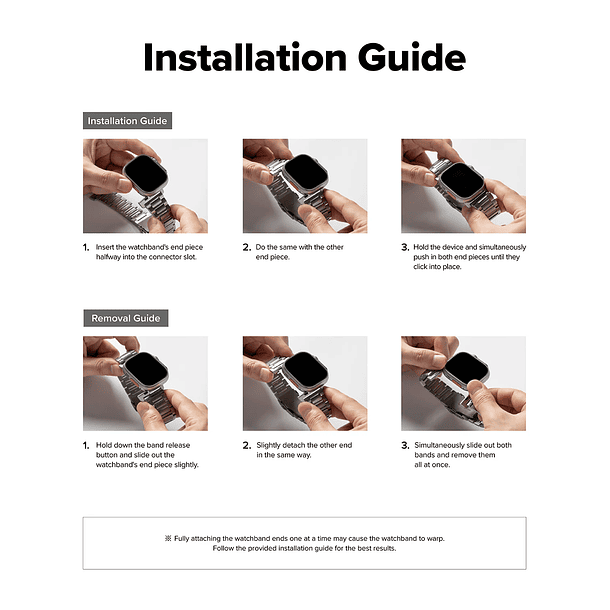 Installation Guide

Installation Guide

1. Insert the watchband's end piece halfway into the connector slot.

2. Do the same with the other end piece.

3. Hold the device and simultaneously push in both end pieces until they click into place.

Removal Guide

1. Hold down the band release button and slide out the watchband's end piece slightly.

2. Slightly detach the other end in the same way.

3. Simultaneously slide out both bands and remove them all at once.

※ Fully attaching the watchband ends one at a time may cause the watchband to warp. Follow the provided installation guide for the best results.