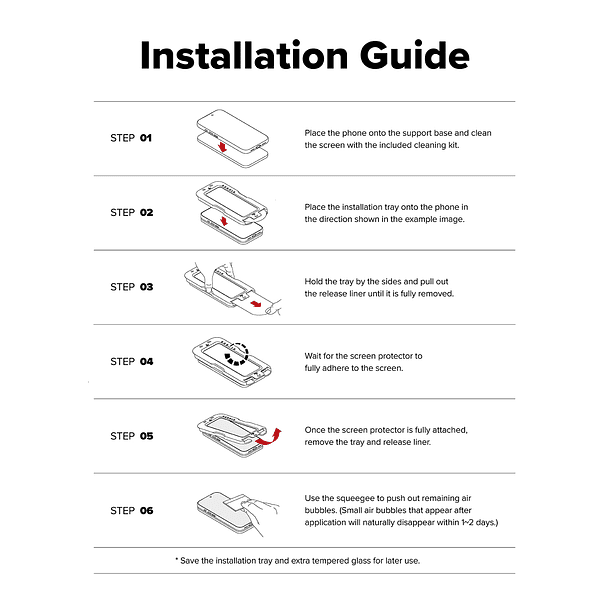 Installation Guide

STEP 01

Place the phone onto the support base and clean the screen with the included cleaning kit.

STEP 02

Place the installation tray onto the phone in the direction shown in the example image.

STEP 03

Hold the tray by the sides and pull out the release liner until it is fully removed.

STEP 04

Wait for the screen protector to fully adhere to the screen.

STEP 05

Once the screen protector is fully attached, remove the tray and release liner.

STEP 06

Use the squeegee to push out remaining air bubbles. (Small air bubbles that appear after application will naturally disappear within 1~2 days.)

* Save the installation tray and extra tempered glass for later use.