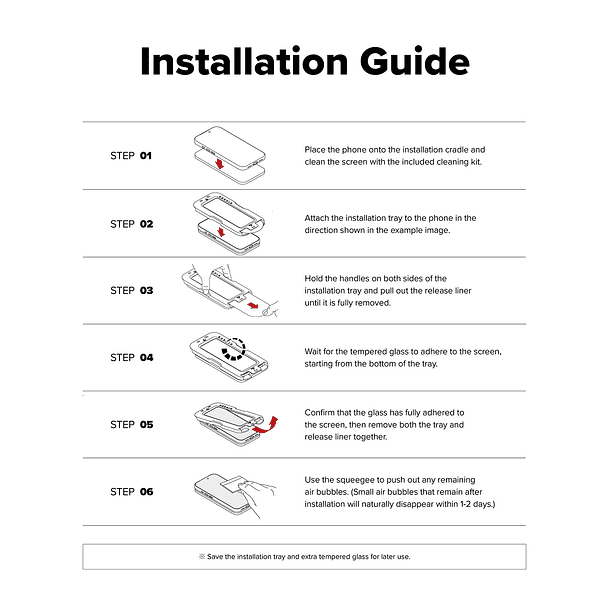 Installation Guide

STEP 01

Place the phone onto the installation cradle and clean the screen with the included cleaning kit.

STEP 02

Attach the installation tray to the phone in the direction shown in the example image.

STEP 03

Hold the handles on both sides of the installation tray and pull out the release liner until it is fully removed.

STEP 04

Wait for the tempered glass to adhere to the screen, starting from the bottom of the tray.

STEP 05

Confirm that the glass has fully adhered to the screen, then remove both the tray and release liner together.

STEP 06

Use the squeegee to push out any remaining air bubbles. (Small air bubbles that remain after installation will naturally disappear within 1-2 days.)

※ Save the installation tray and extra tempered glass for later use.