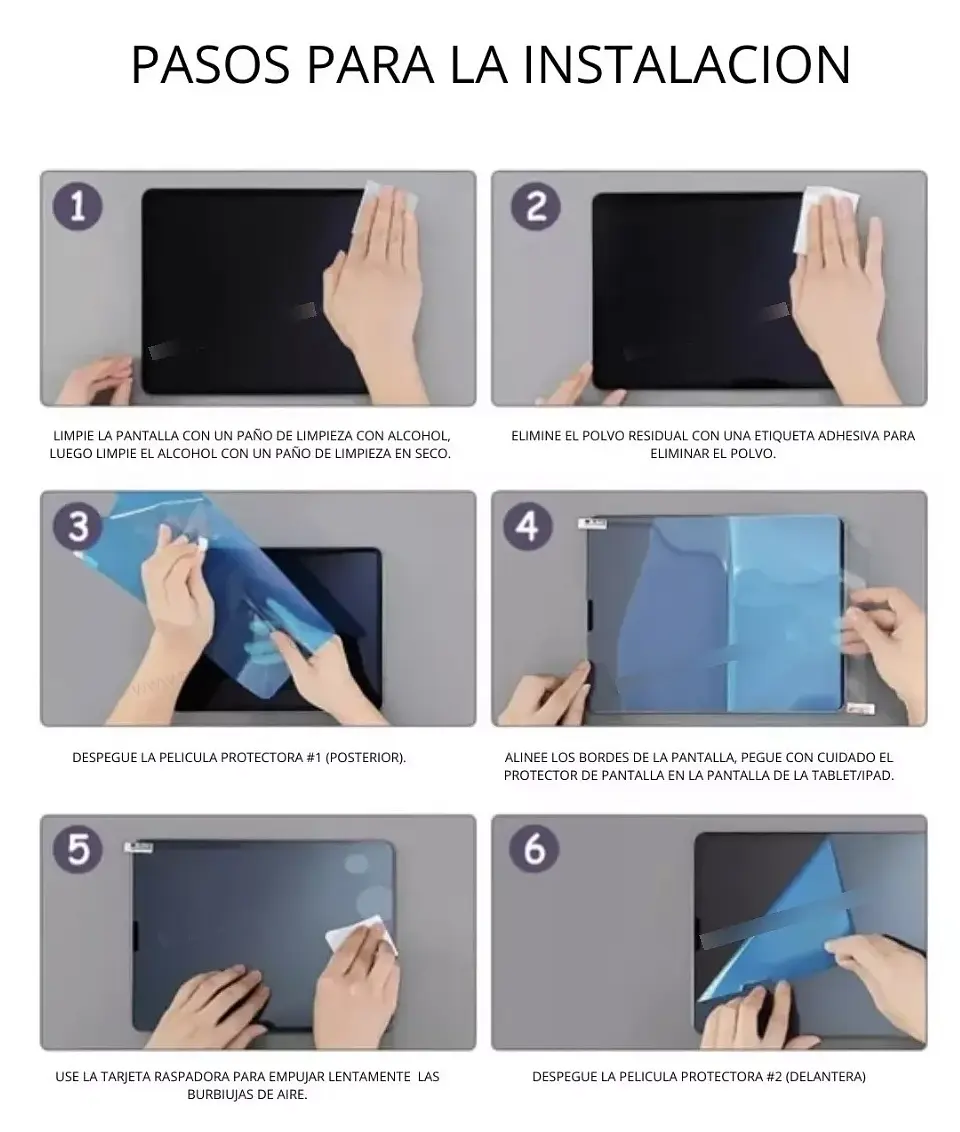 PASOS PARA LA INSTALACION

1

LIMPIE LA PANTALLA CON UN PAÑO DE LIMPIEZA CON ALCOHOL, LUEGO LIMPIE EL ALCOHOL CON UN PAÑO DE LIMPIEZA EN SECO.

2

ELIMINE EL POLVO RESIDUAL CON UNA ETIQUETA ADHESIVA PARA ELIMINAR EL POLVO.

3

DESPEGUE LA PELICULA PROTECTORA #1 (POSTERIOR).

4

ALINEE LOS BORDES DE LA PANTALLA, PEGUE CON CUIDADO EL PROTECTOR DE PANTALLA EN LA PANTALLA DE LA TABLET/IPAD.

5

USE LA TARJETA RASPADORA PARA EMPUJAR LENTAMENTE LAS BURBIUJAS DE AIRE.

6

DESPEGUE LA PELICULA PROTECTORA #2 (DELANTERA)