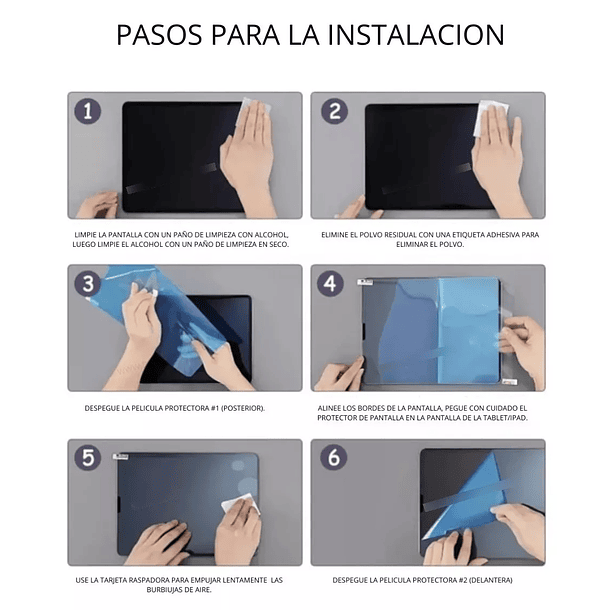 PASOS PARA LA INSTALACION

1

LIMPIE LA PANTALLA CON UN PAÑO DE LIMPIEZA CON ALCOHOL, LUEGO LIMPIE EL ALCOHOL CON UN PAÑO DE LIMPIEZA EN SECO.

2

ELIMINE EL POLVO RESIDUAL CON UNA ETIQUETA ADHESIVA PARA ELIMINAR EL POLVO.

3

DESPEGUE LA PELICULA PROTECTORA #1 (POSTERIOR).

4

ALINEE LOS BORDES DE LA PANTALLA, PEGUE CON CUIDADO EL PROTECTOR DE PANTALLA EN LA PANTALLA DE LA TABLET/IPAD.

5

USE LA TARJETA RASPADORA PARA EMPUJAR LENTAMENTE LAS BURBIUJAS DE AIRE.

6

DESPEGUE LA PELICULA PROTECTORA #2 (DELANTERA)