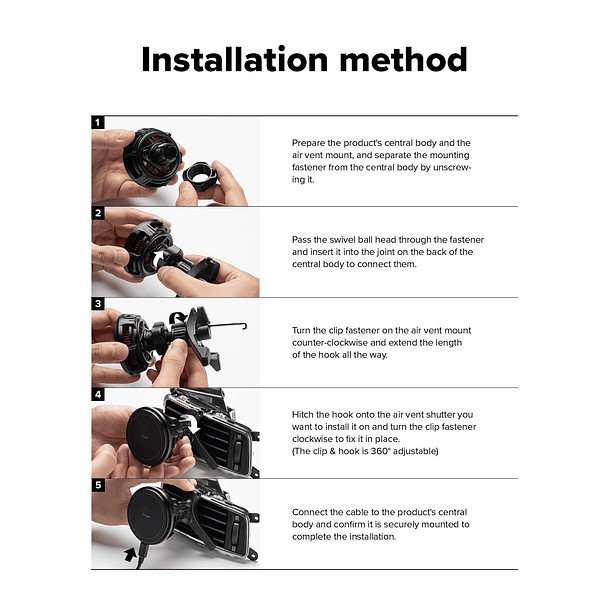 Installation method

1

Prepare the product's central body and the air vent mount, and separate the mounting fastener from the central body by unscrewing it.

2

Pass the swivel ball head through the fastener and insert it into the joint on the back of the central body to connect them.

3

Turn the clip fastener on the air vent mount counter-clockwise and extend the length of the hook all the way.

4

Hitch the hook onto the air vent shutter you want to install it on and turn the clip fastener clockwise to fix it in place.
(The clip & hook is 360° adjustable)

5

Connect the cable to the product's central body and confirm it is securely mounted to complete the installation.