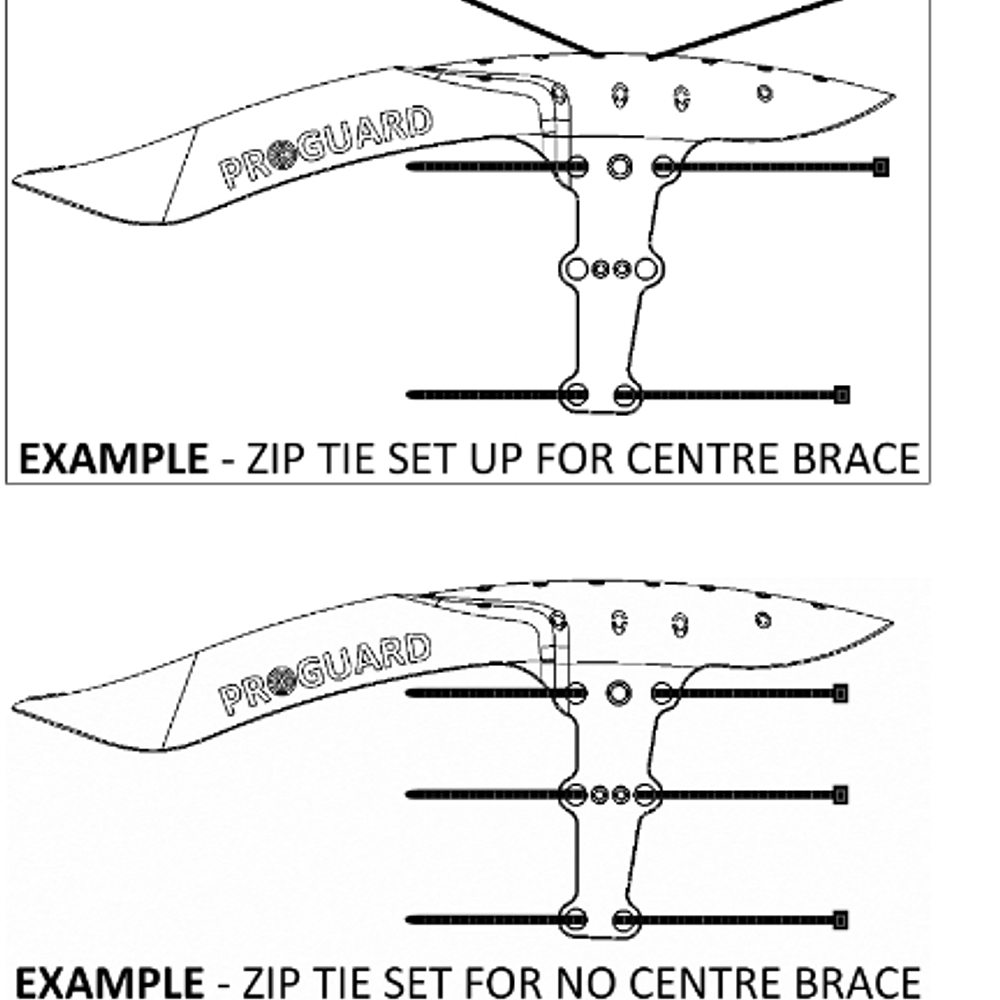 PROGUARD

EXAMPLE - ZIP TIE SET UP FOR CENTRE BRACE

PROGUARD

EXAMPLE - ZIP TIE SET FOR NO CENTRE BRACE