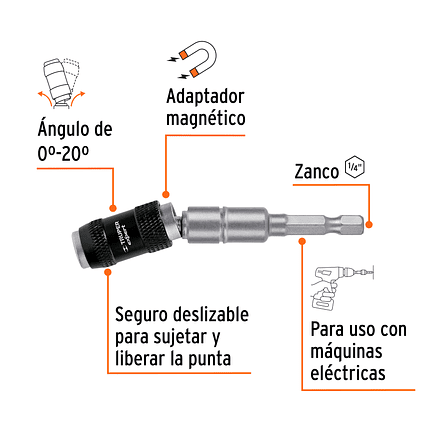 Ángulo de
0º-20º

Adaptador
magnético

Zanco 1/4"

TRUPER expert

Seguro deslizable
para sujetar y
liberar la punta

Para uso con
máquinas
eléctricas