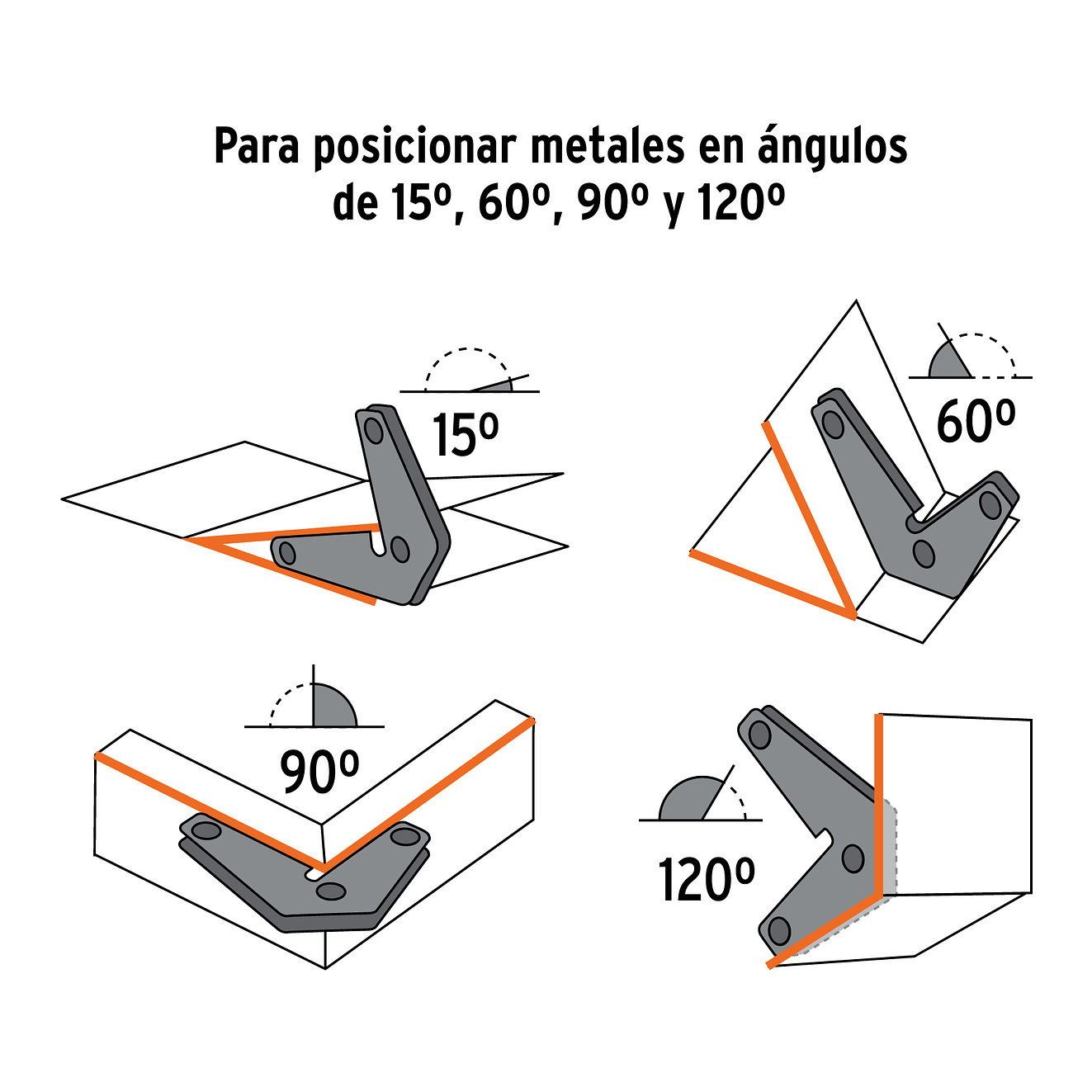 Para posicionar metales en ángulos de 15º, 60º, 90º y 120º

15º

60º

90º

120º