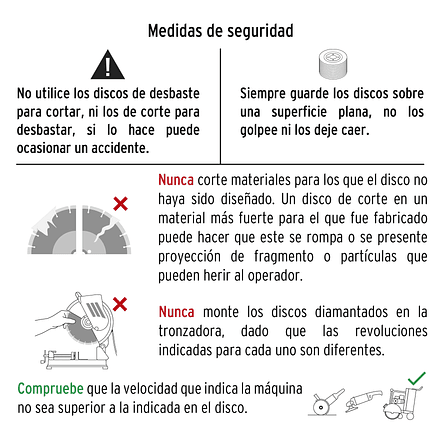 Medidas de seguridad

No utilice los discos de desbaste para cortar, ni los de corte para desbastar, si lo hace puede ocasionar un accidente.

Siempre guarde los discos sobre una superficie plana, no los golpee ni los deje caer.

Nunca corte materiales para los que el disco no haya sido diseñado. Un disco de corte en un material más fuerte para el que fue fabricado puede hacer que este se rompa o se presente proyección de fragmento o partículas que pueden herir al operador.

Nunca monte los discos diamantados en la tronzadora, dado que las revoluciones indicadas para cada uno son diferentes.

Compruebe que la velocidad que indica la máquina no sea superior a la indicada en el disco.