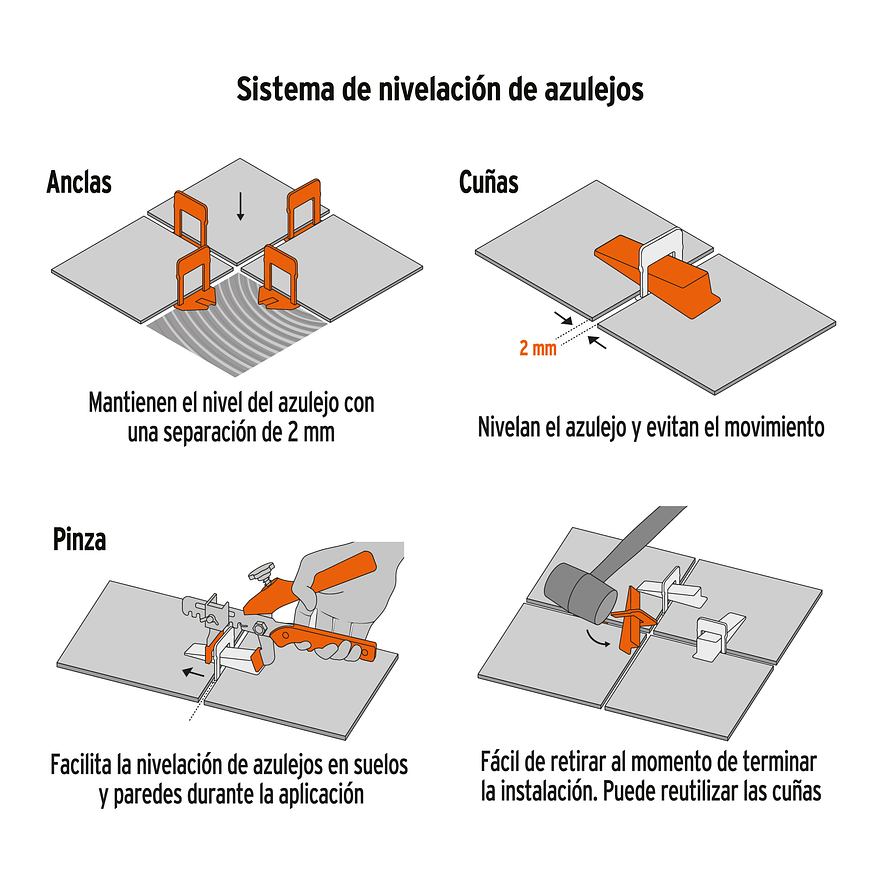 Sistema de nivelación de azulejos

Anclas

Mantienen el nivel del azulejo con una separación de 2 mm

Cuñas

2 mm

Nivelan el azulejo y evitan el movimiento

Pinza

Facilita la nivelación de azulejos en suelos y paredes durante la aplicación

Fácil de retirar al momento de terminar la instalación. Puede reutilizar las cuñas