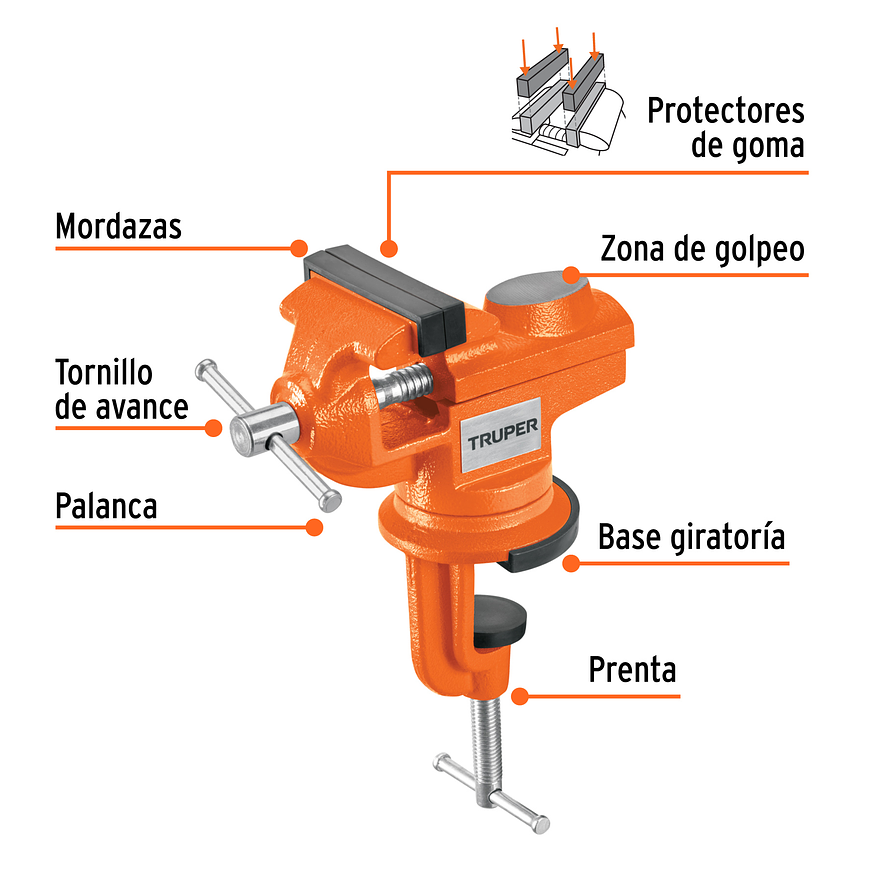 Protectores de goma

Mordazas

Zona de golpeo

Tornillo de avance

TRUPER

Palanca

Base giratoría

Prenta