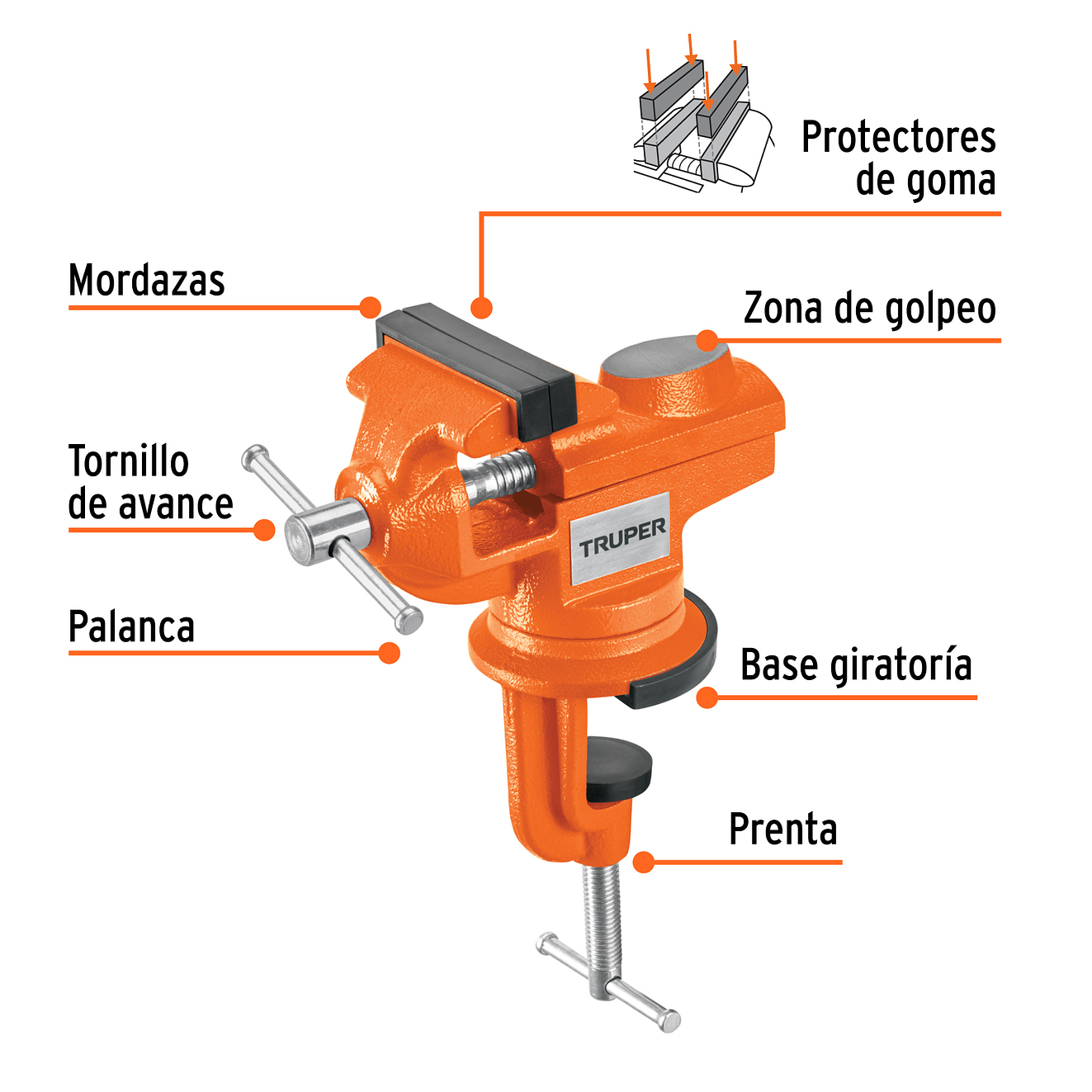 Protectores de goma

Mordazas

Zona de golpeo

Tornillo de avance

TRUPER

Palanca

Base giratoría

Prenta