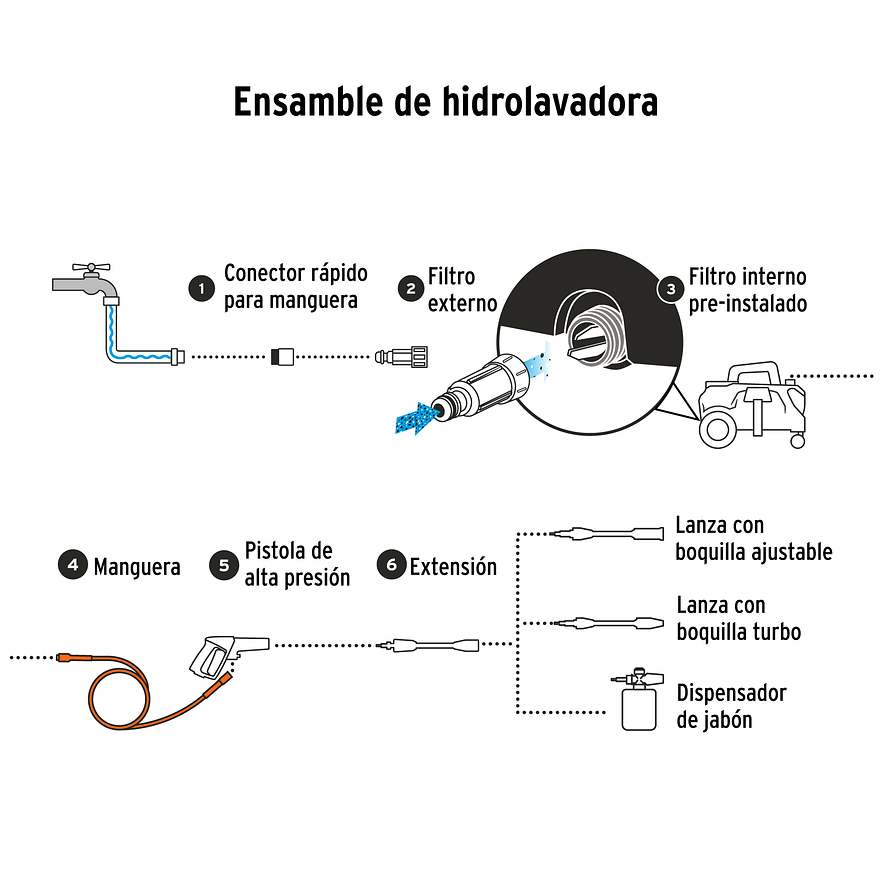 Ensamble de hidrolavadora

1 Conector rápido para manguera

2 Filtro externo

3 Filtro interno pre-instalado

4 Manguera

5 Pistola de alta presión

6 Extensión

Lanza con boquilla ajustable

Lanza con boquilla turbo

Dispensador de jabón