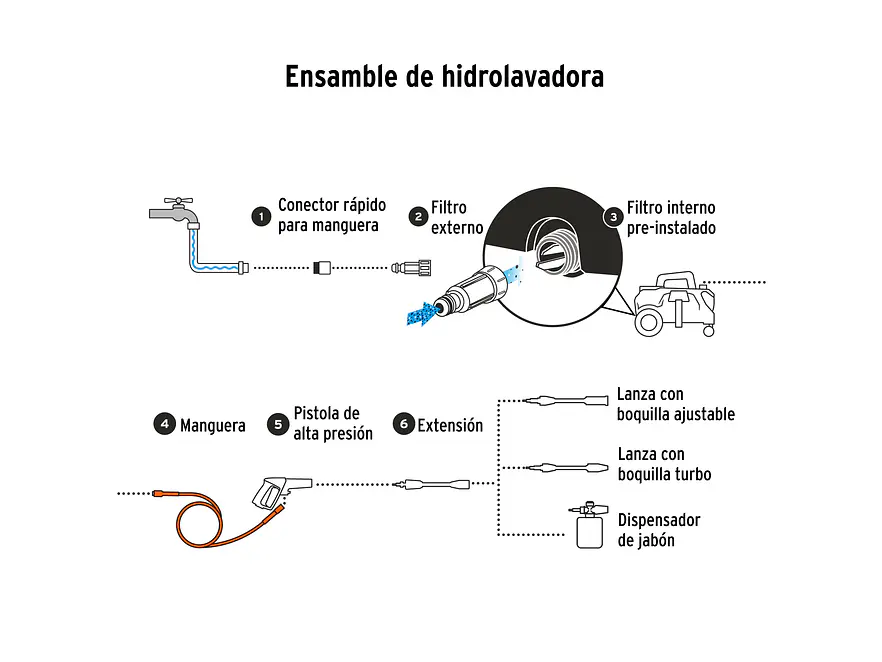 Ensamble de hidrolavadora

1 Conector rápido para manguera

2 Filtro externo

3 Filtro interno pre-instalado

4 Manguera

5 Pistola de alta presión

6 Extensión

Lanza con boquilla ajustable

Lanza con boquilla turbo

Dispensador de jabón