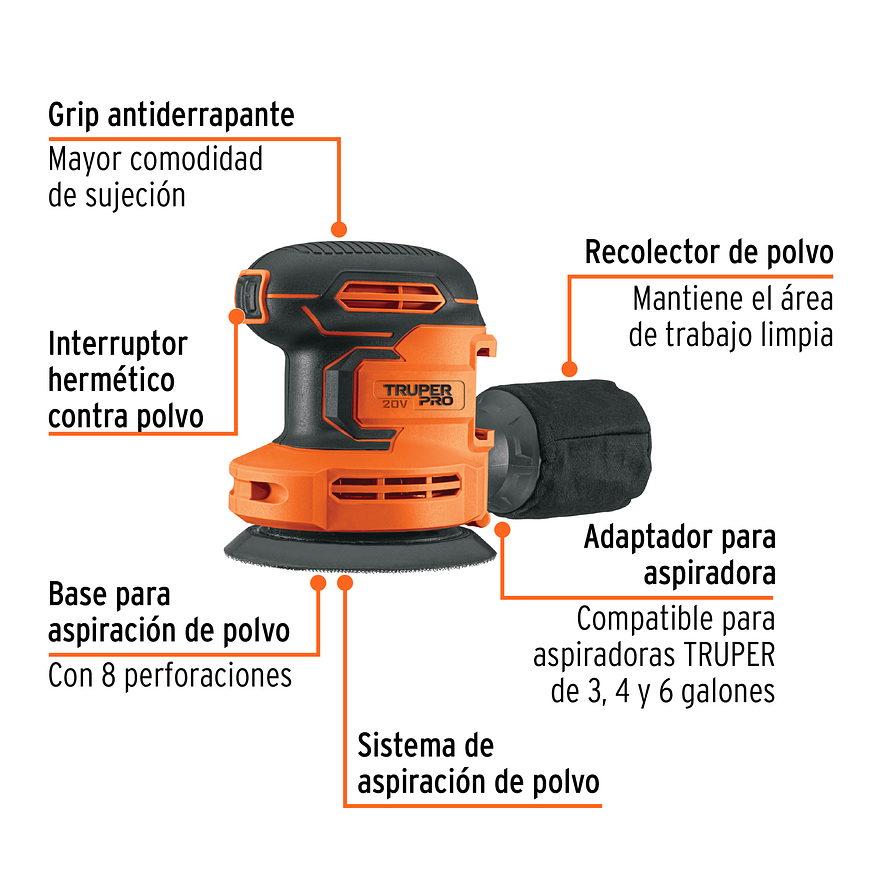 Grip antiderrapante
Mayor comodidad de sujeción

Recolector de polvo
Mantiene el área de trabajo limpia

Interruptor hermético contra polvo

TRUPER PRO 20V

Adaptador para aspiradora
Compatible para aspiradoras TRUPER de 3, 4 y 6 galones

Base para aspiración de polvo
Con 8 perforaciones

Sistema de aspiración de polvo