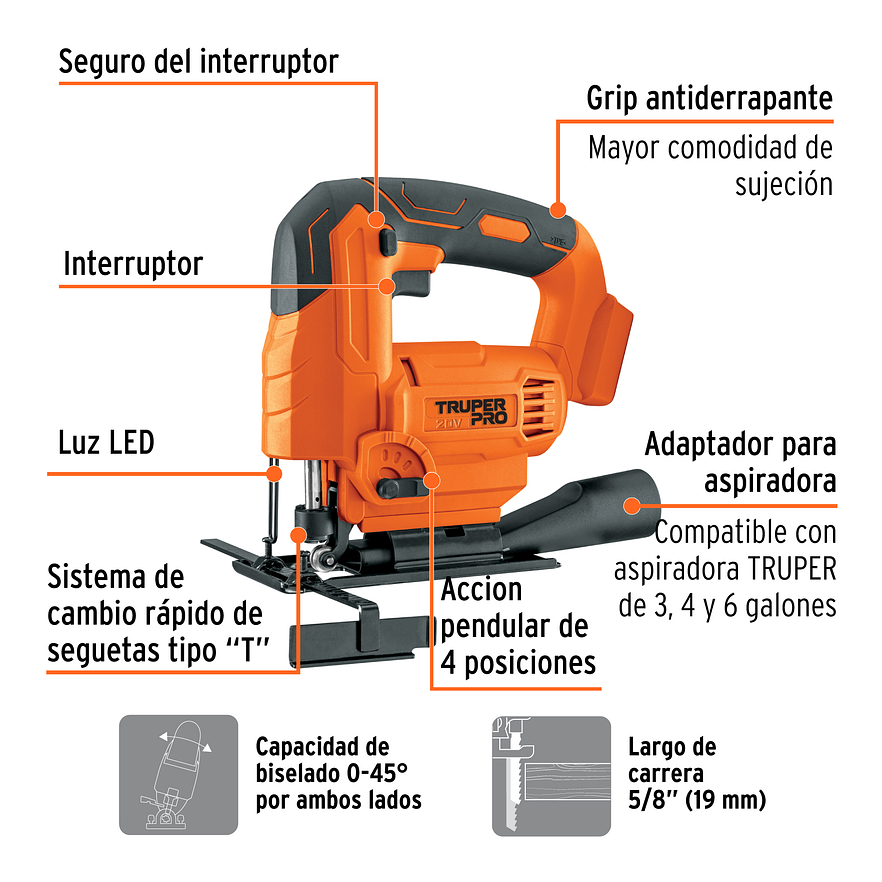 Seguro del interruptor

Grip antiderrapante

Mayor comodidad de sujeción

Interruptor

TRUPER PRO

20V

Luz LED

Adaptador para aspiradora

Compatible con aspiradora TRUPER de 3, 4 y 6 galones

Sistema de cambio rápido de seguetas tipo “T”

Accion pendular de 4 posiciones

Capacidad de biselado 0-45° por ambos lados

Largo de carrera 5/8” (19 mm)