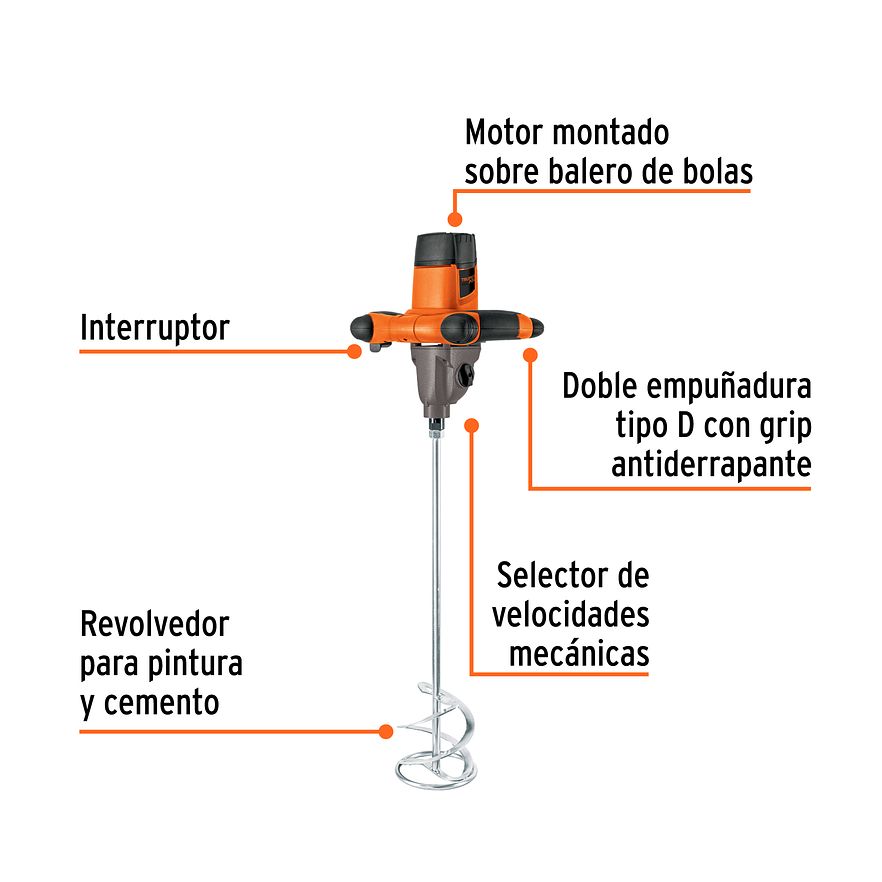 Motor montado sobre balero de bolas

Interruptor

Doble empuñadura tipo D con grip antiderrapante

Selector de velocidades mecánicas

Revolvedor para pintura y cemento