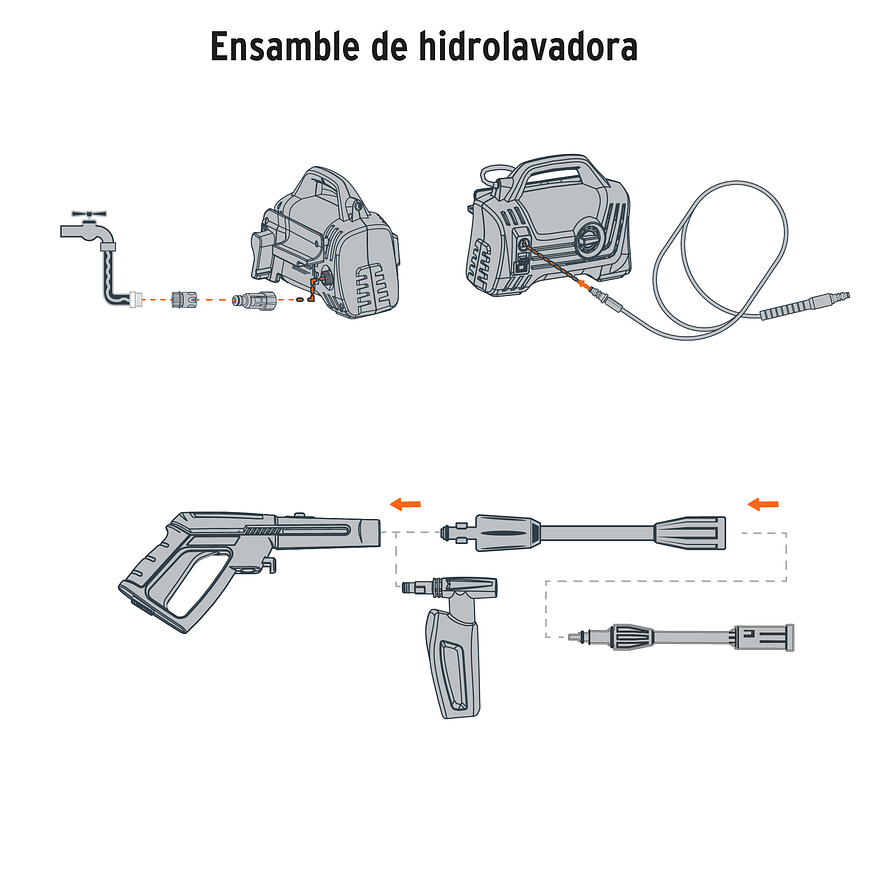 Ensamble de hidrolavadora