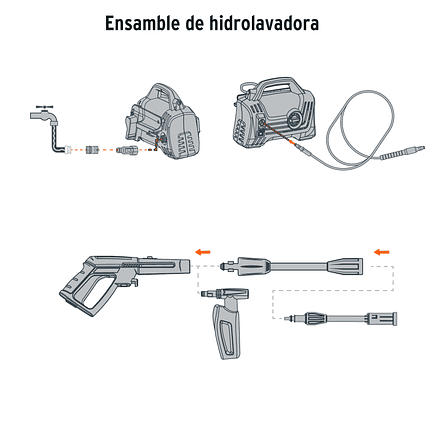 Ensamble de hidrolavadora