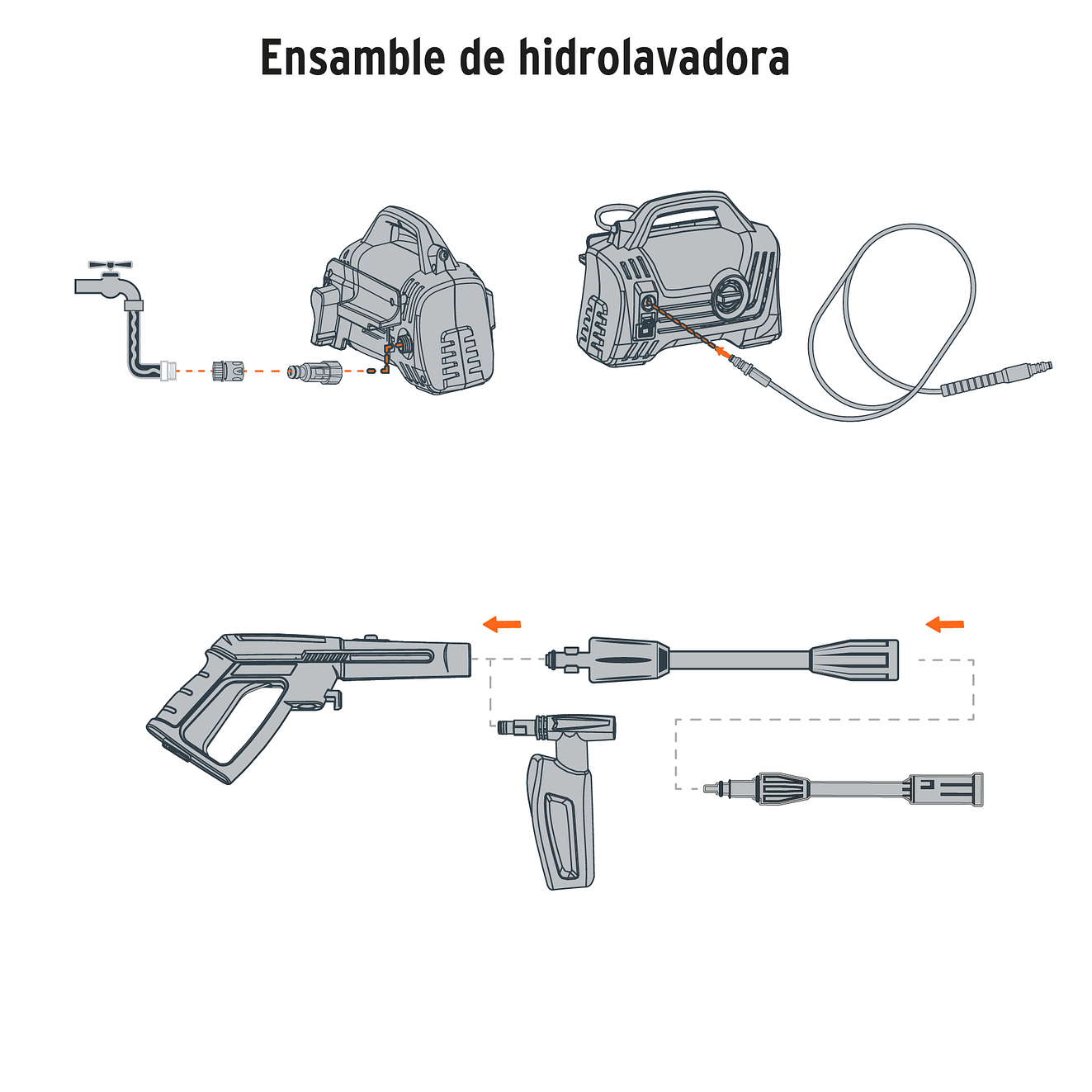 Ensamble de hidrolavadora