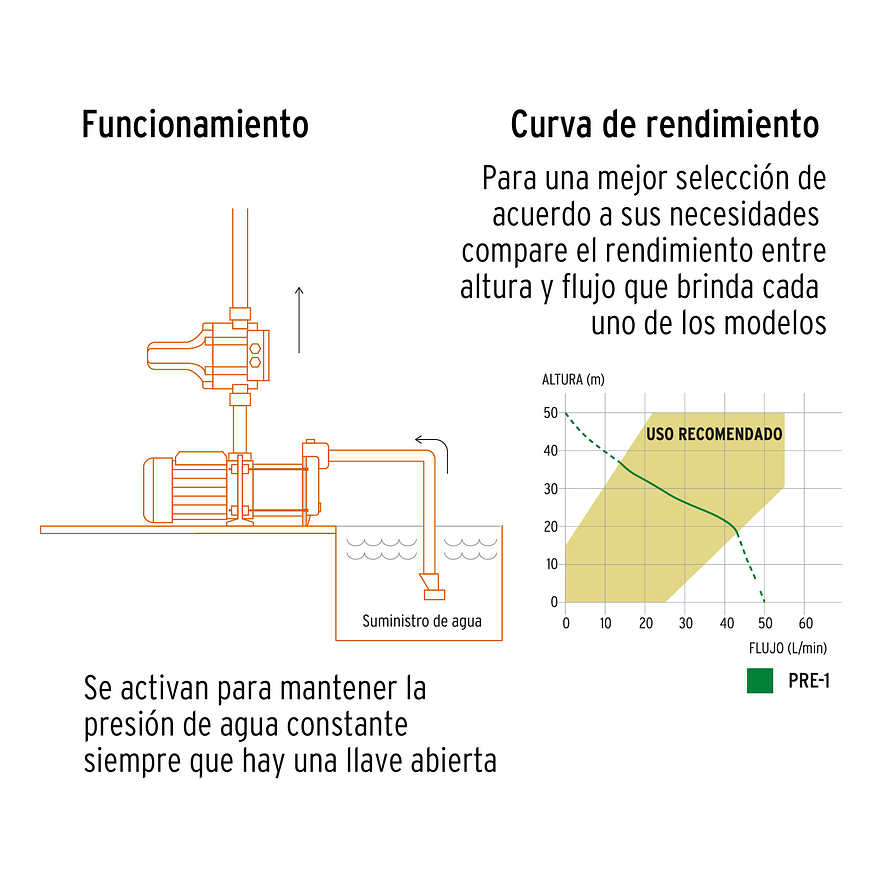 Funcionamiento

Suministro de agua

Se activan para mantener la presión de agua constante siempre que hay una llave abierta

Curva de rendimiento

Para una mejor selección de acuerdo a sus necesidades compare el rendimiento entre altura y flujo que brinda cada uno de los modelos

ALTURA (m)

50
40
30
20
10
0

USO RECOMENDADO

0 10 20 30 40 50 60

FLUJO (L/min)

PRE-1