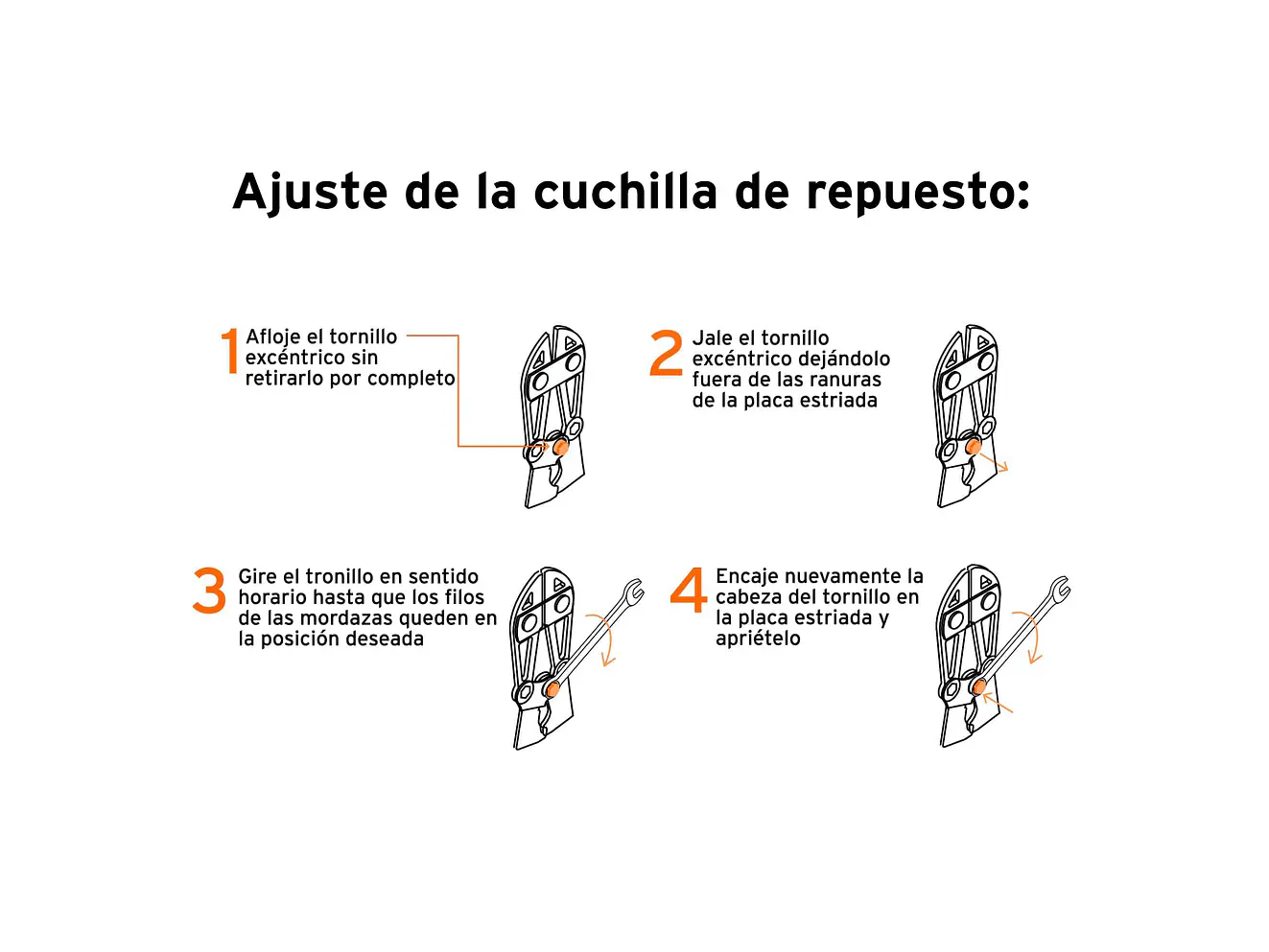 Ajuste de la cuchilla de repuesto:

1 Afloje el tornillo excéntrico sin retirarlo por completo

2 Jale el tornillo excéntrico dejándolo fuera de las ranuras de la placa estriada

3 Gire el tronillo en sentido horario hasta que los filos de las mordazas queden en la posición deseada

4 Encaje nuevamente la cabeza del tornillo en la placa estriada y apriételo