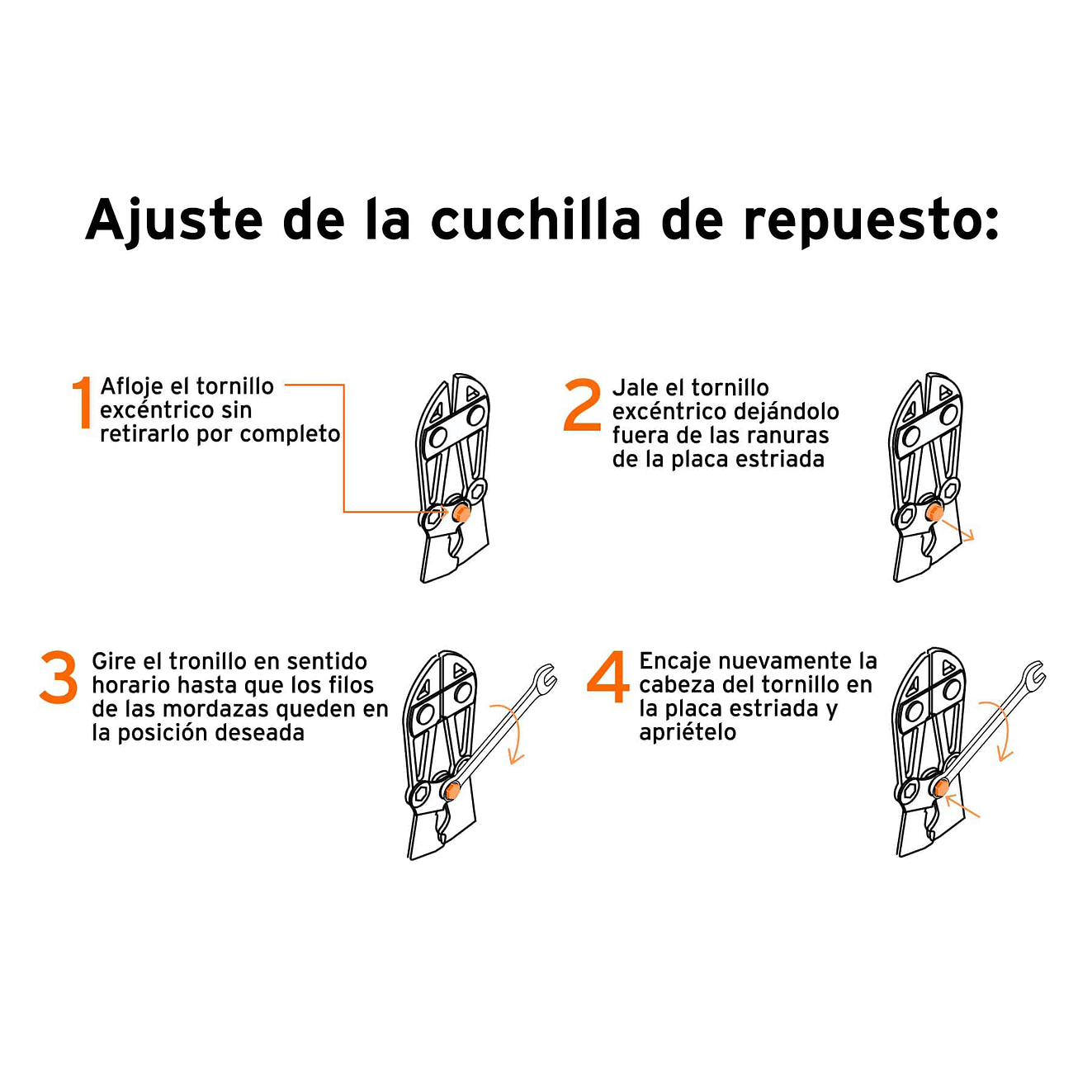 Ajuste de la cuchilla de repuesto:

1 Afloje el tornillo excéntrico sin retirarlo por completo

2 Jale el tornillo excéntrico dejándolo fuera de las ranuras de la placa estriada

3 Gire el tronillo en sentido horario hasta que los filos de las mordazas queden en la posición deseada

4 Encaje nuevamente la cabeza del tornillo en la placa estriada y apriételo