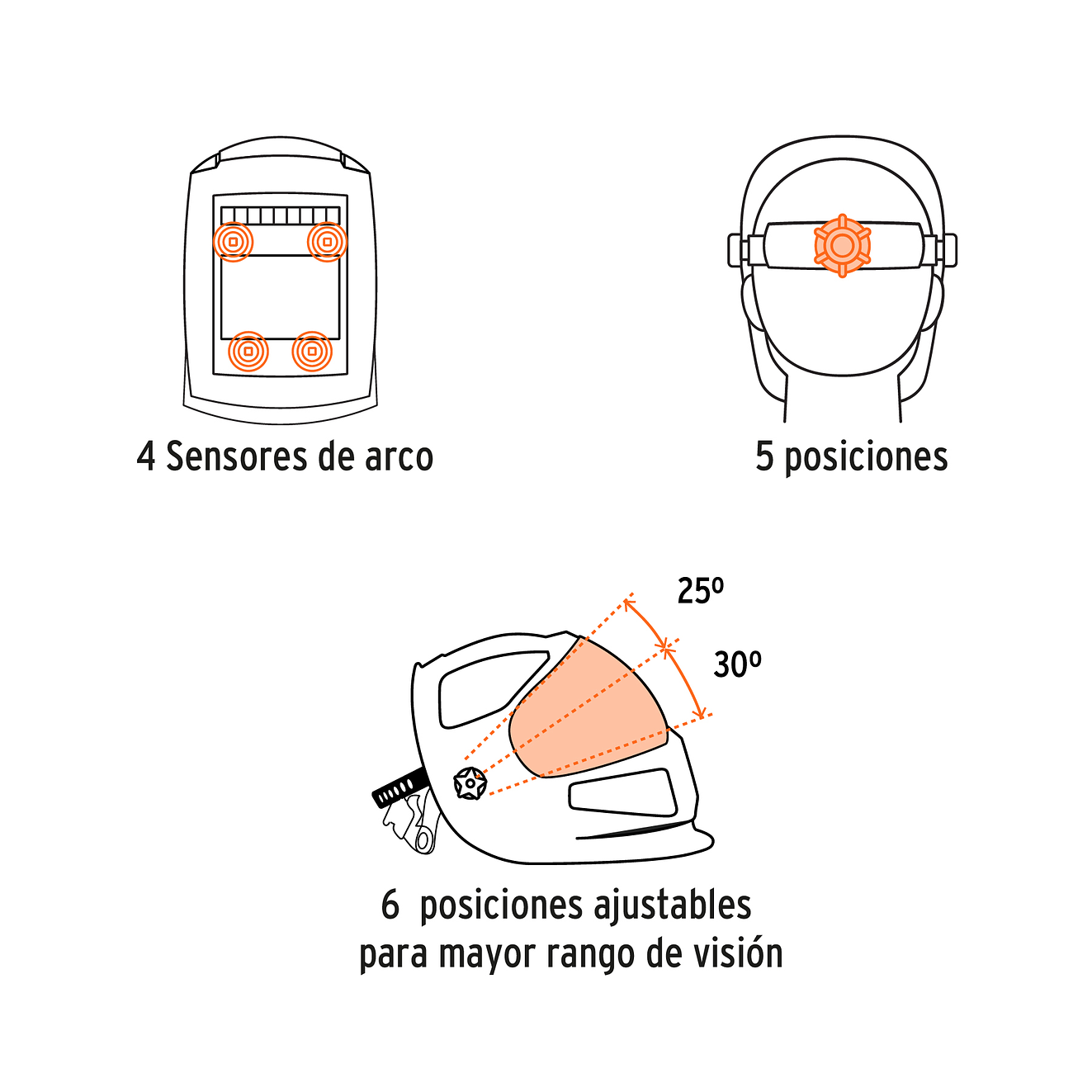 4 Sensores de arco

5 posiciones

25º

30º

6 posiciones ajustables para mayor rango de visión